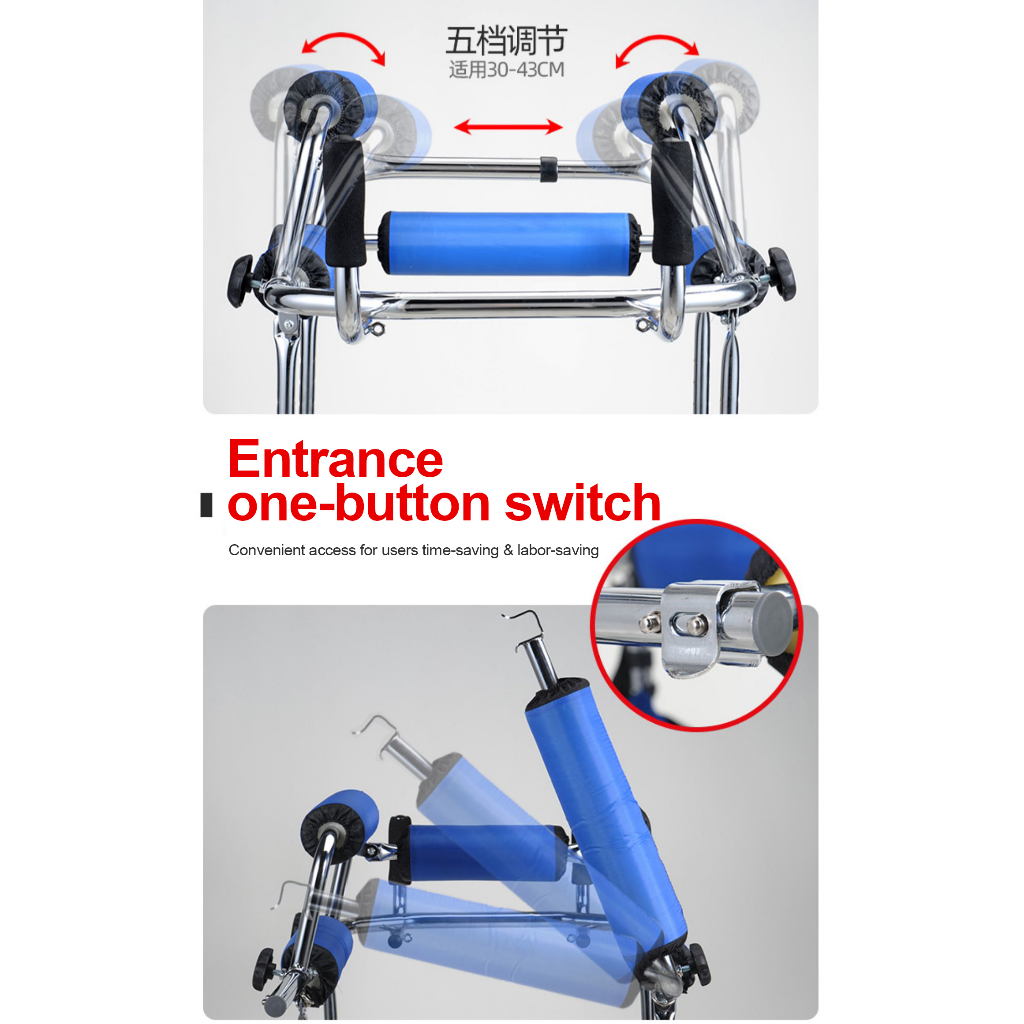 五档调节
适用30-43CM

Entrance
one-button switch

Convenient access for users time-saving & labor-saving