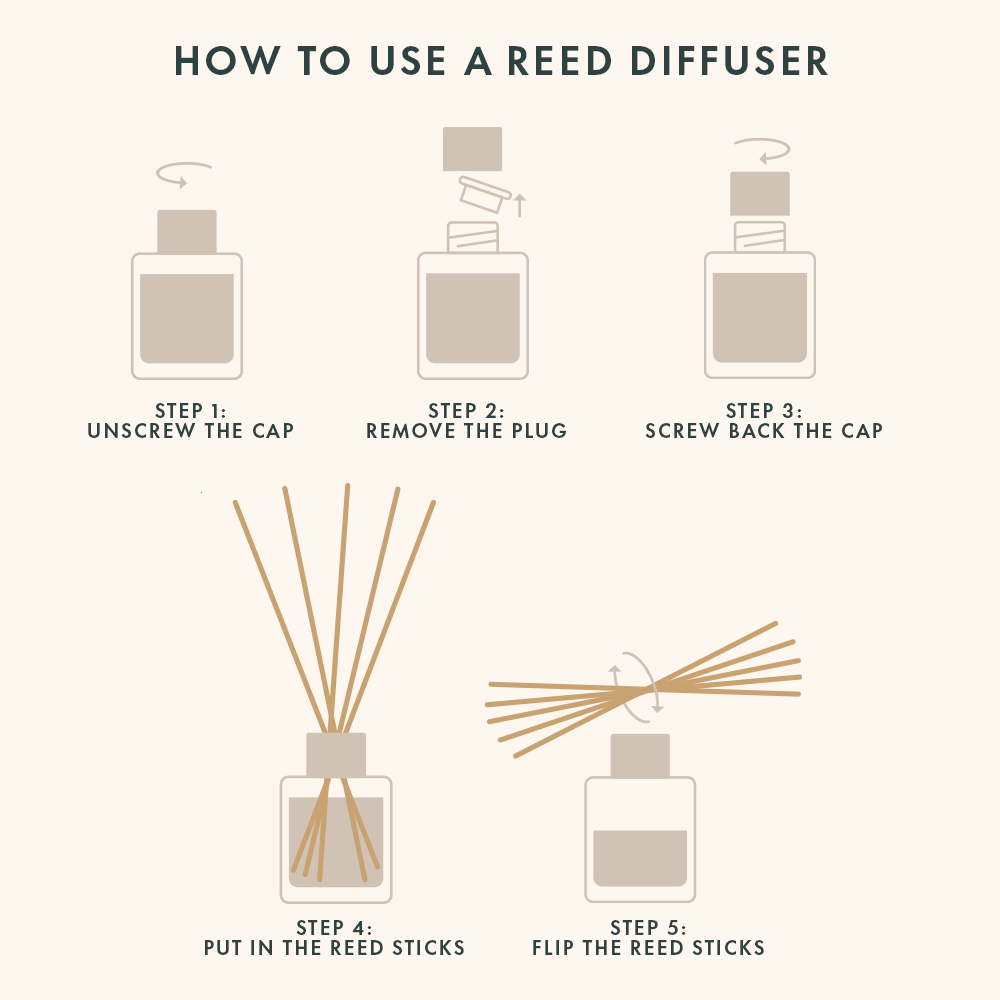 HOW TO USE A REED DIFFUSER

STEP 1:
UNSCREW THE CAP

STEP 2:
REMOVE THE PLUG

STEP 3:
SCREW BACK THE CAP

STEP 4:
PUT IN THE REED STICKS

STEP 5:
FLIP THE REED STICKS