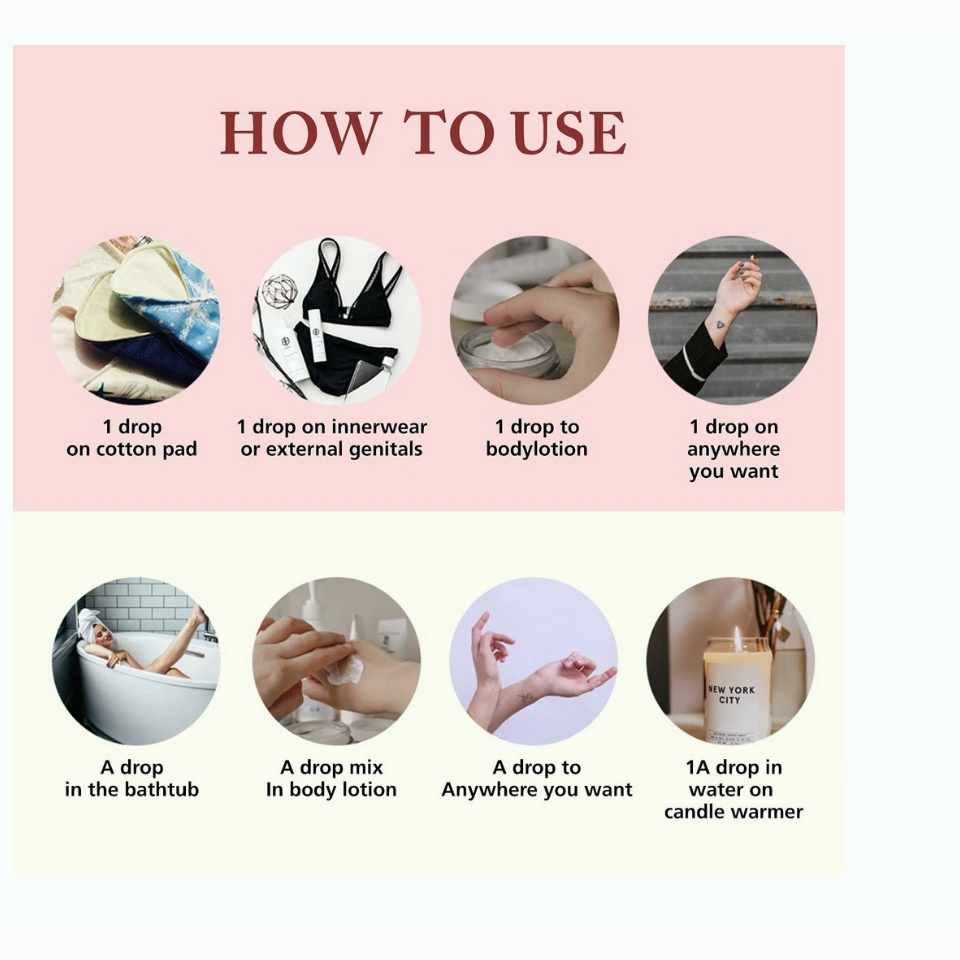 HOW TO USE

1 drop on cotton pad

1 drop on innerwear or external genitals

1 drop to bodylotion

1 drop on anywhere you want

A drop in the bathtub

A drop mix In body lotion

A drop to Anywhere you want

NEW YORK CITY

1A drop in water on candle warmer