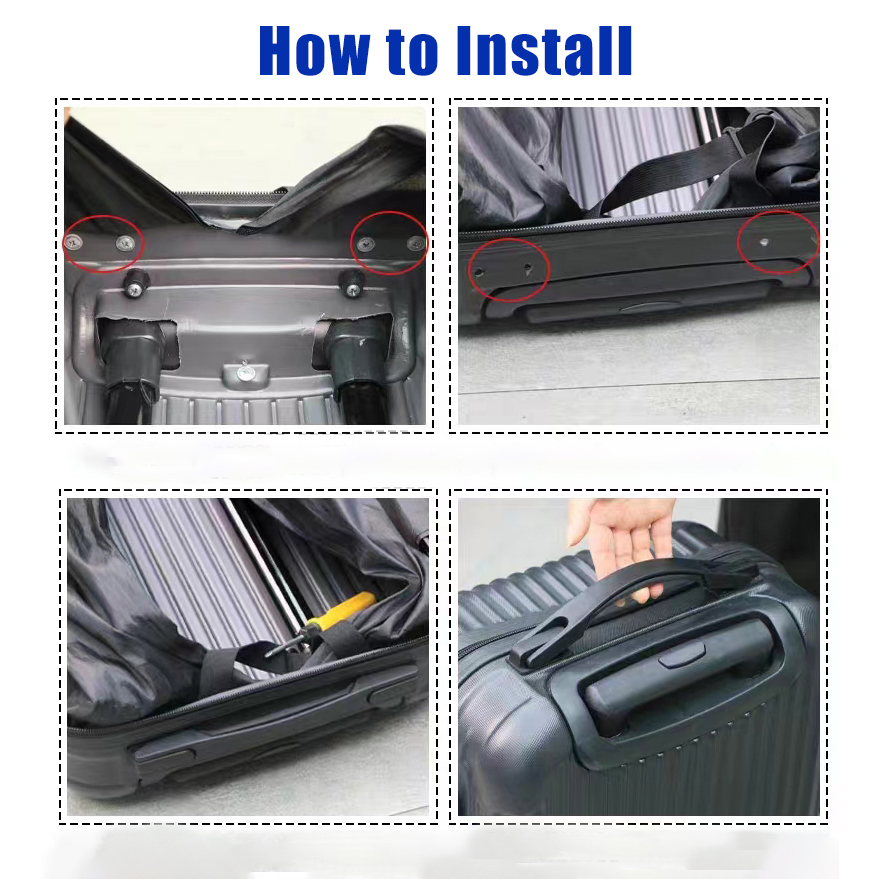 How to Install