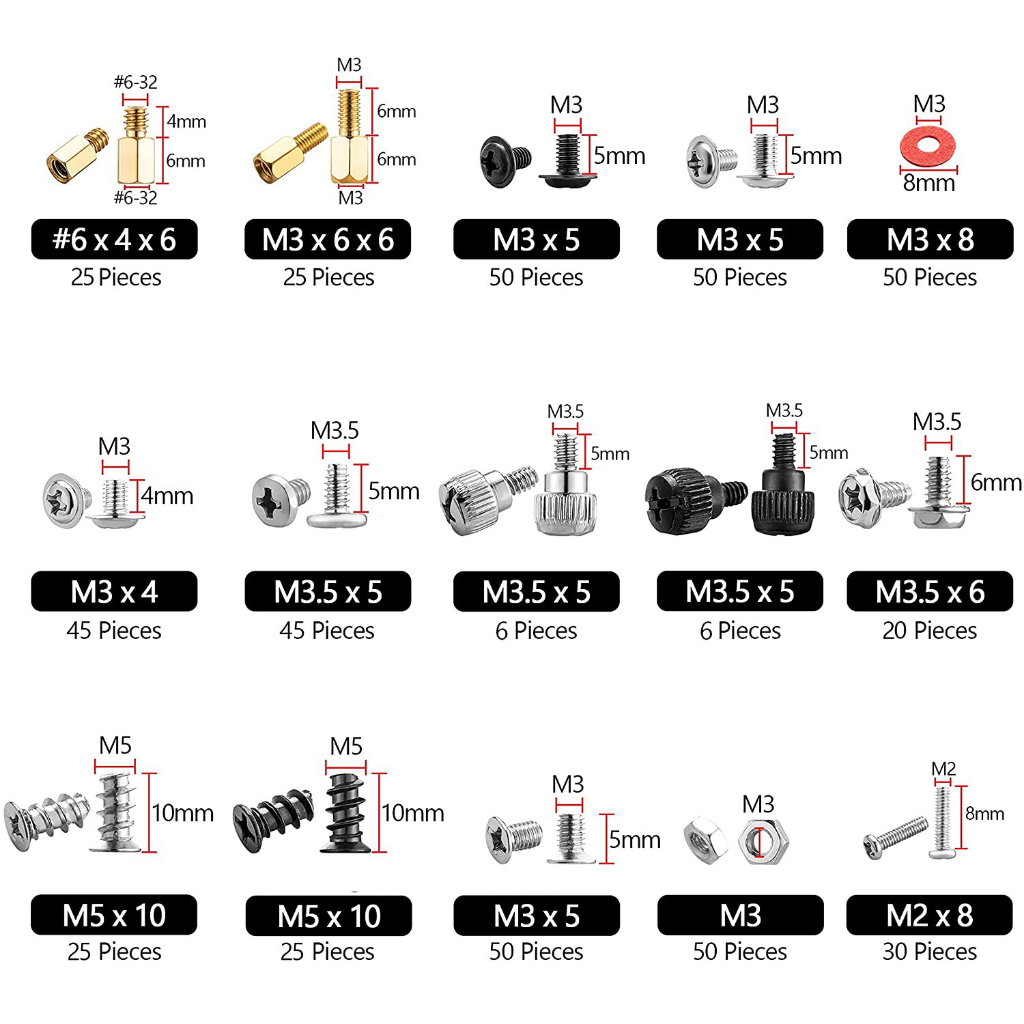 #6-32
4mm
6mm
#6-32
#6 x 4 x 6
25 Pieces

M3
6mm
6mm
M3
M3 x 6 x 6
25 Pieces

M3
5mm
M3 x 5
50 Pieces

M3
5mm
M3 x 5
50 Pieces

M3
8mm
M3 x 8
50 Pieces

M3
4mm
M3 x 4
45 Pieces

M3.5
5mm
M3.5 x 5
45 Pieces

M3.5
5mm
M3.5 x 5
6 Pieces

M3.5
5mm
M3.5 x 5
6 Pieces

M3.5
6mm
M3.5 x 6
20 Pieces

M5
10mm
M5 x 10
25 Pieces

M5
10mm
M5 x 10
25 Pieces

M3
5mm
M3 x 5
50 Pieces

M3
M3
50 Pieces

M2
8mm
M2 x 8
30 Pieces