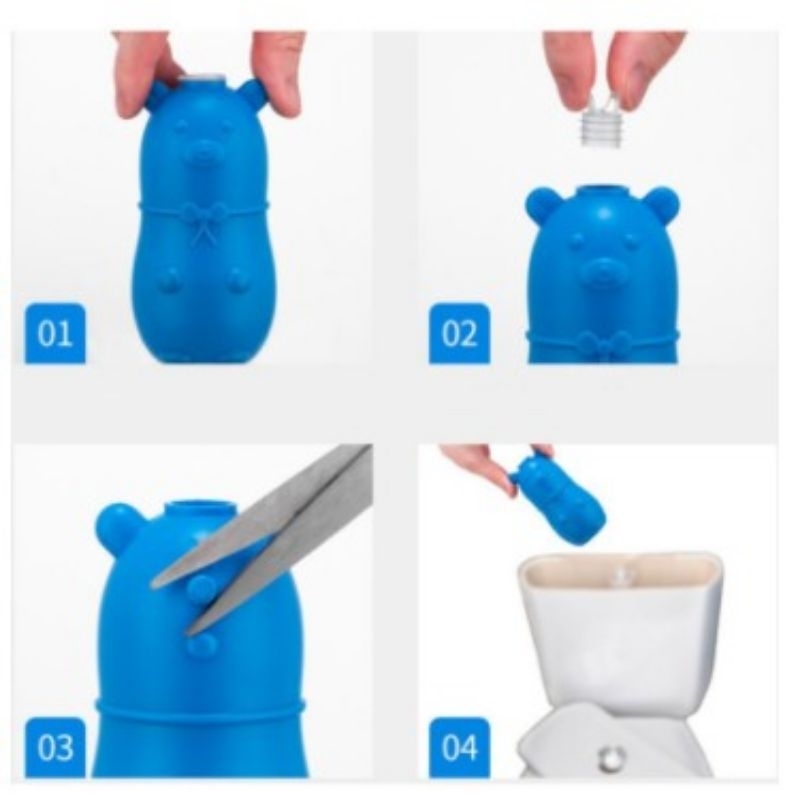 01

02

03

04