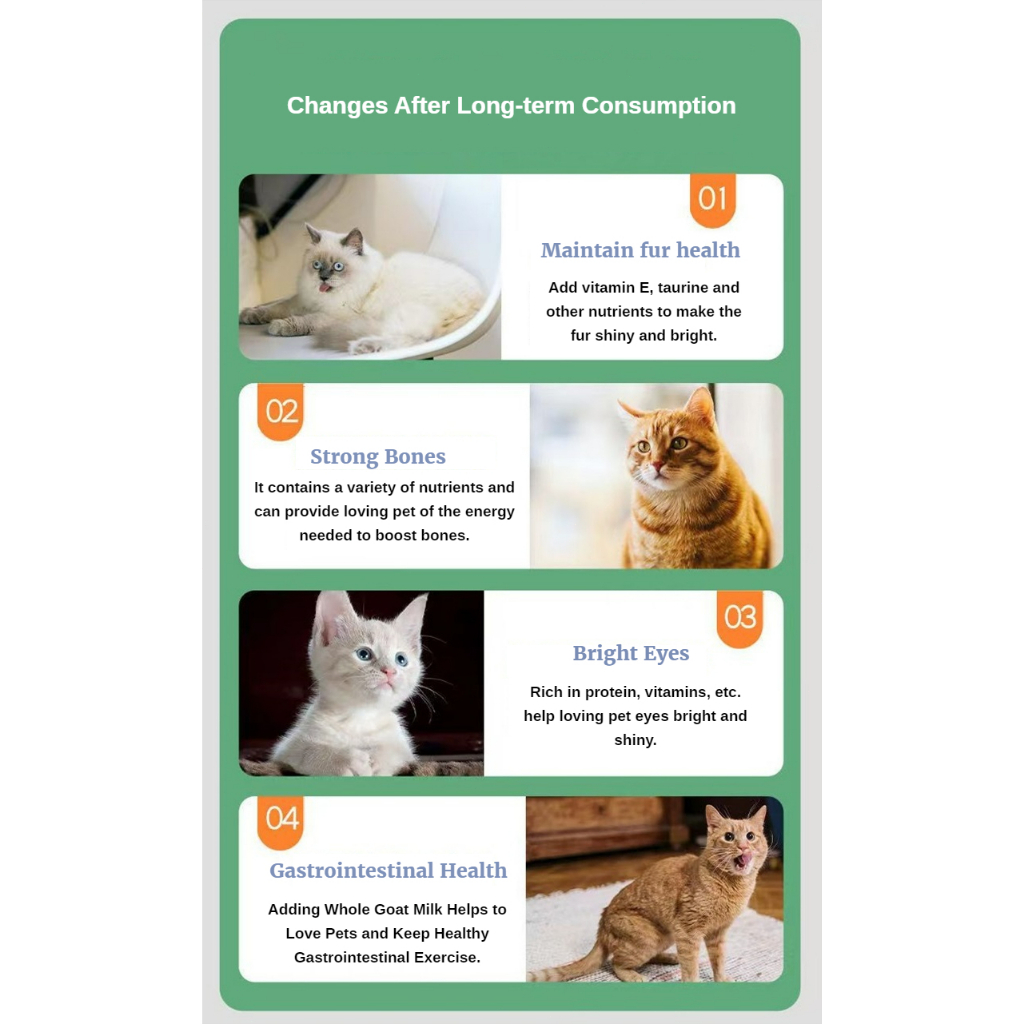 Changes After Long-term Consumption

01

Maintain fur health

Add vitamin E, taurine and other nutrients to make the fur shiny and bright.

02

Strong Bones

It contains a variety of nutrients and can provide loving pet of the energy needed to boost bones.

03

Bright Eyes

Rich in protein, vitamins, etc. help loving pet eyes bright and shiny.

04

Gastrointestinal Health

Adding Whole Goat Milk Helps to Love Pets and Keep Healthy Gastrointestinal Exercise.