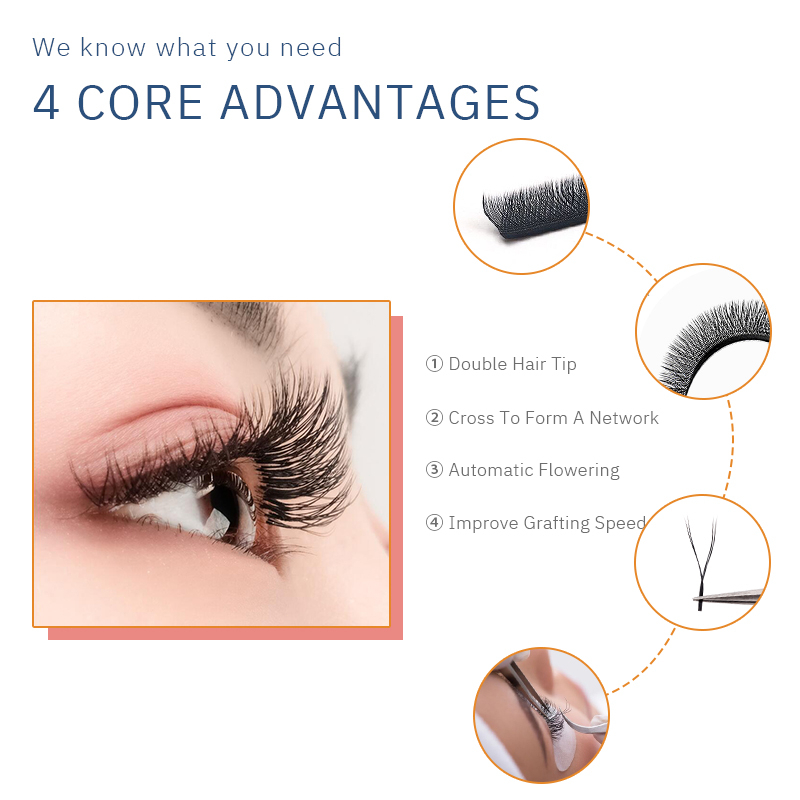 We know what you need

4 CORE ADVANTAGES

① Double Hair Tip

② Cross To Form A Network

③ Automatic Flowering

④ Improve Grafting Speed