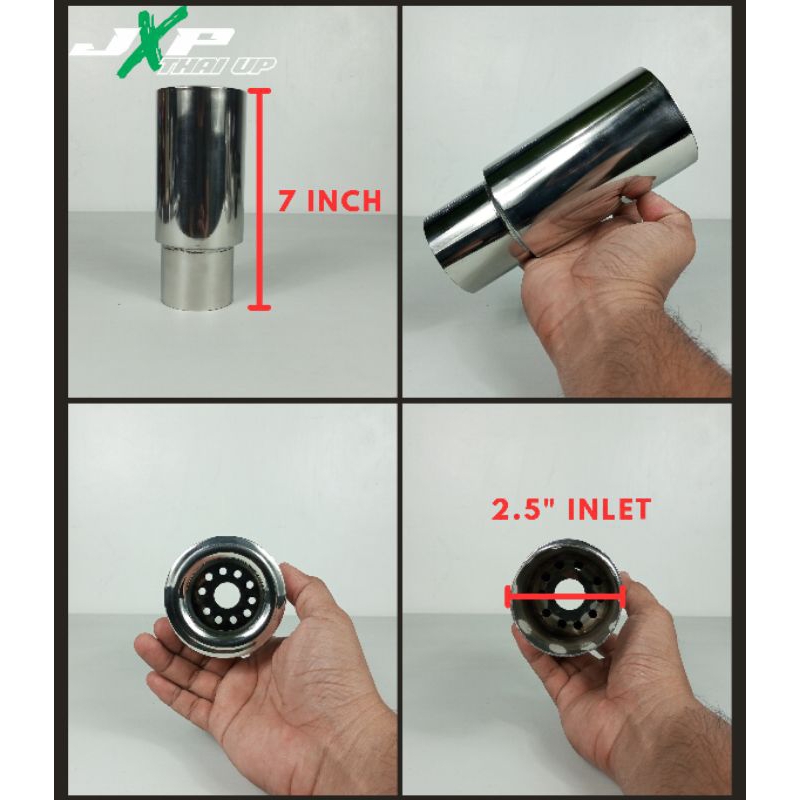 JXP
THAI UP
7 INCH
2.5" INLET