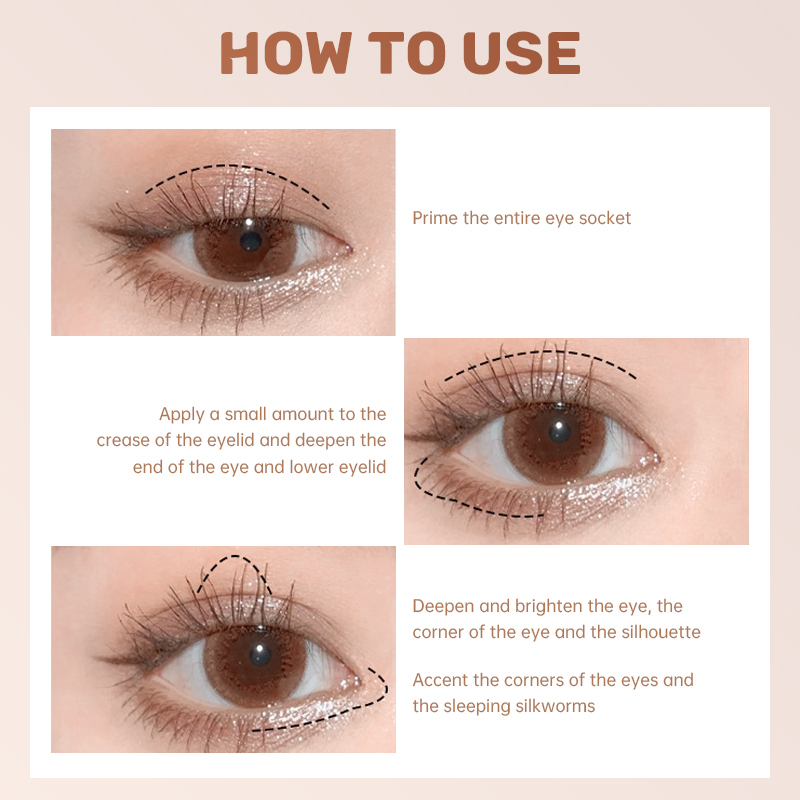 HOW TO USE

Prime the entire eye socket

Apply a small amount to the crease of the eyelid and deepen the end of the eye and lower eyelid

Deepen and brighten the eye, the corner of the eye and the silhouette

Accent the corners of the eyes and the sleeping silkworms