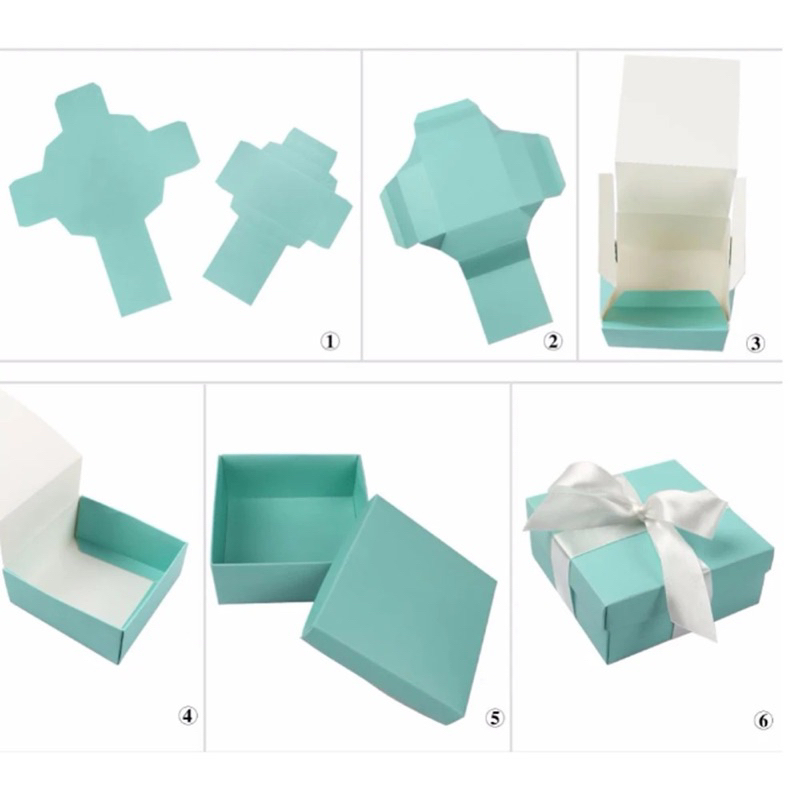 ①

②

③

④

⑤

⑥