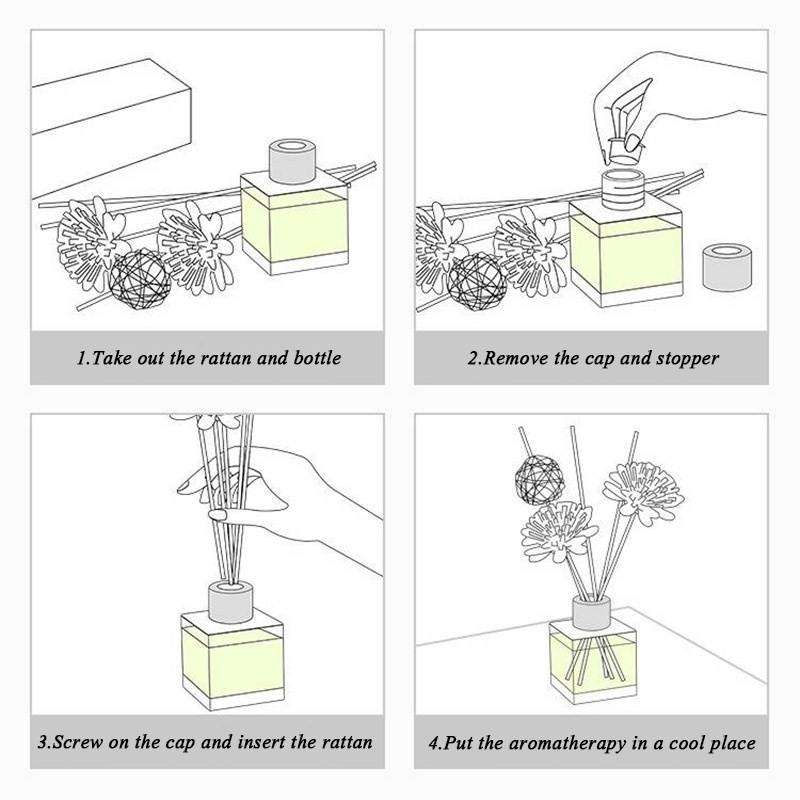 1.Take out the rattan and bottle

2.Remove the cap and stopper

3.Screw on the cap and insert the rattan

4.Put the aromatherapy in a cool place