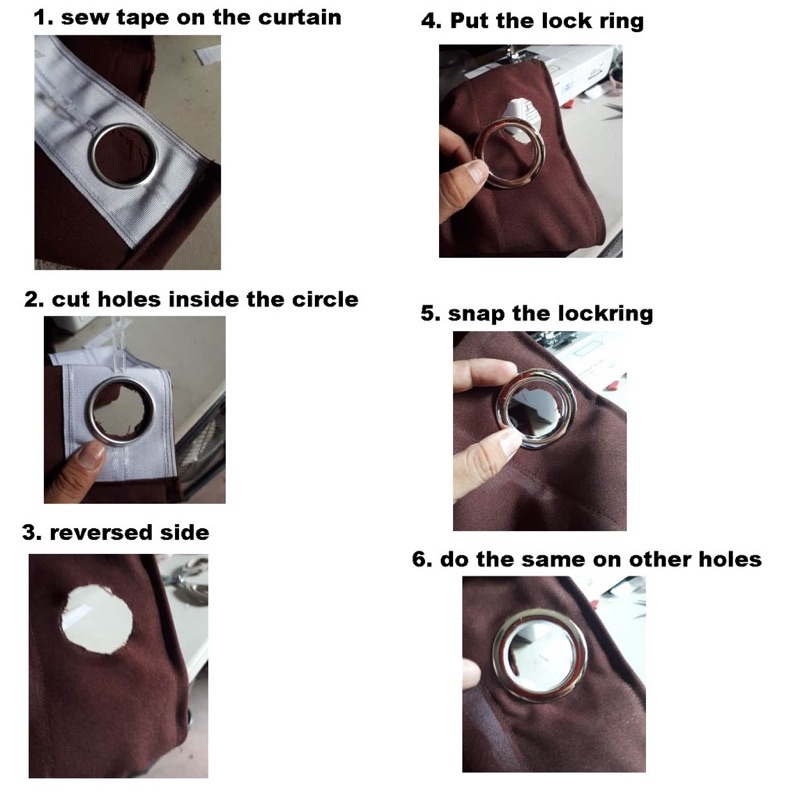 1. sew tape on the curtain

2. cut holes inside the circle

3. reversed side

4. Put the lock ring

5. snap the lockring

6. do the same on other holes