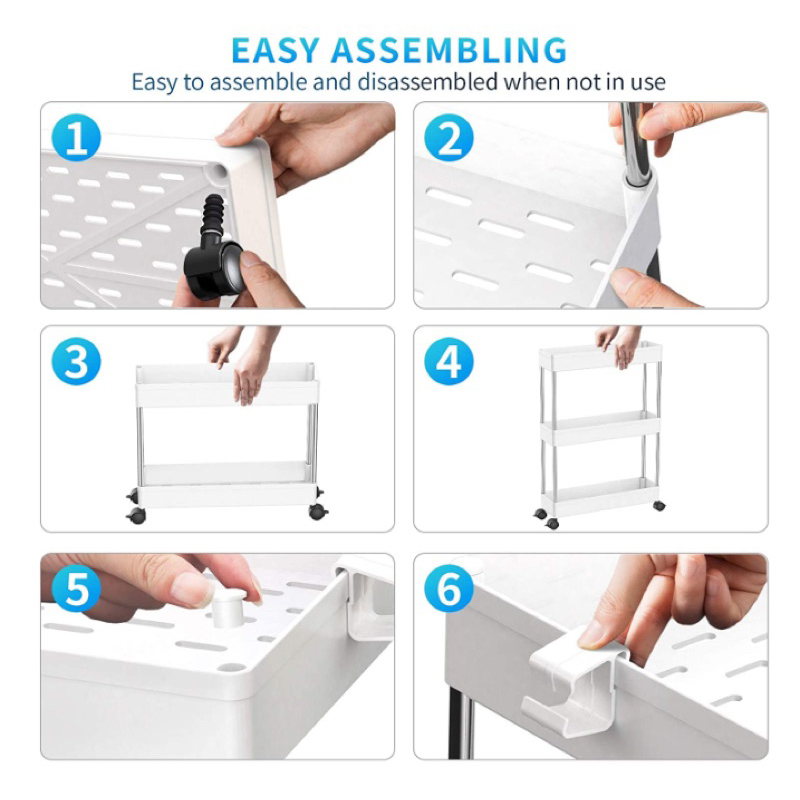 EASY ASSEMBLING
Easy to assemble and disassembled when not in use

1

2

3

4

5

6