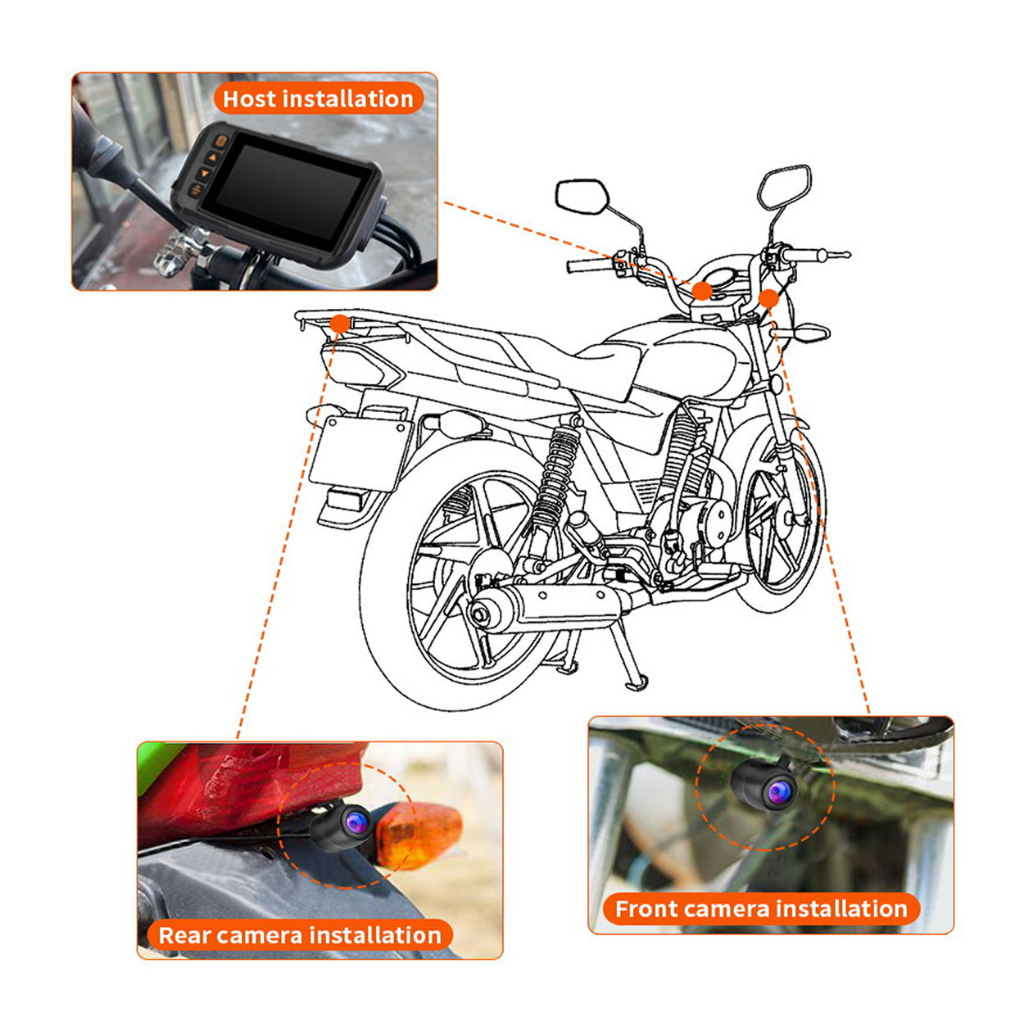 Host installation

Rear camera installation

Front camera installation