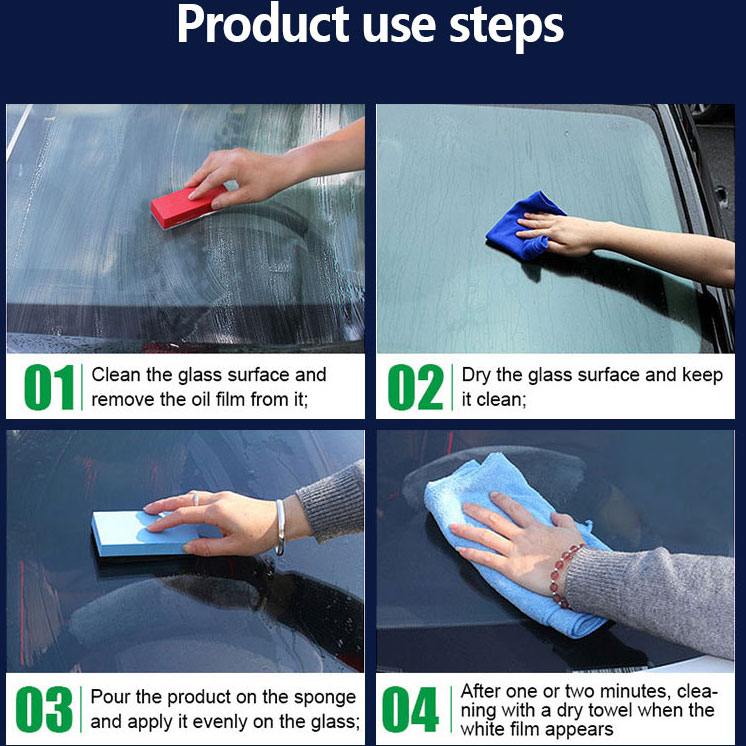 Product use steps

01 Clean the glass surface and remove the oil film from it;

02 Dry the glass surface and keep it clean;

03 Pour the product on the sponge and apply it evenly on the glass;

04 After one or two minutes, cleaning with a dry towel when the white film appears