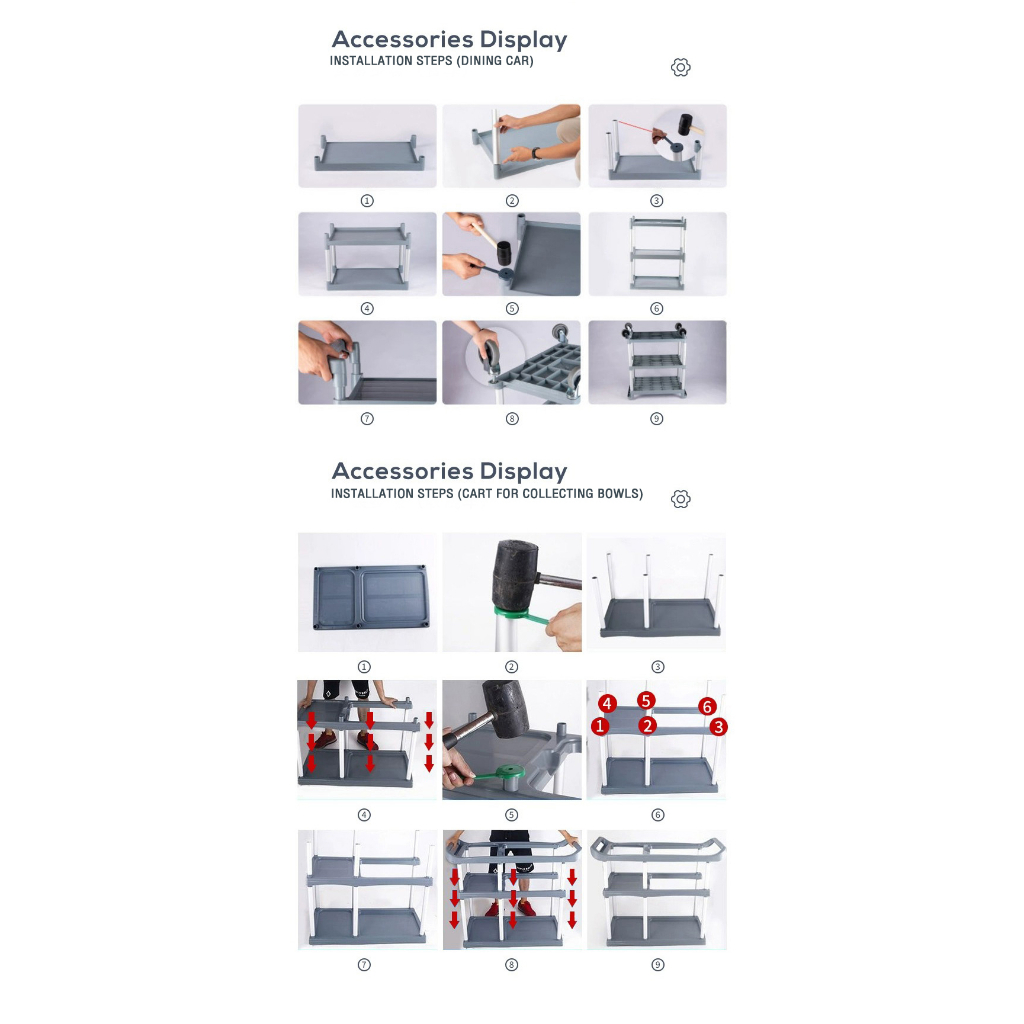 Accessories Display
INSTALLATION STEPS (DINING CAR)

①
②
③
④
⑤
⑥
⑦
⑧
⑨

Accessories Display
INSTALLATION STEPS (CART FOR COLLECTING BOWLS)

①
②
③
4 5 6
1 2 3
④
⑤
⑥
⑦
⑧
⑨