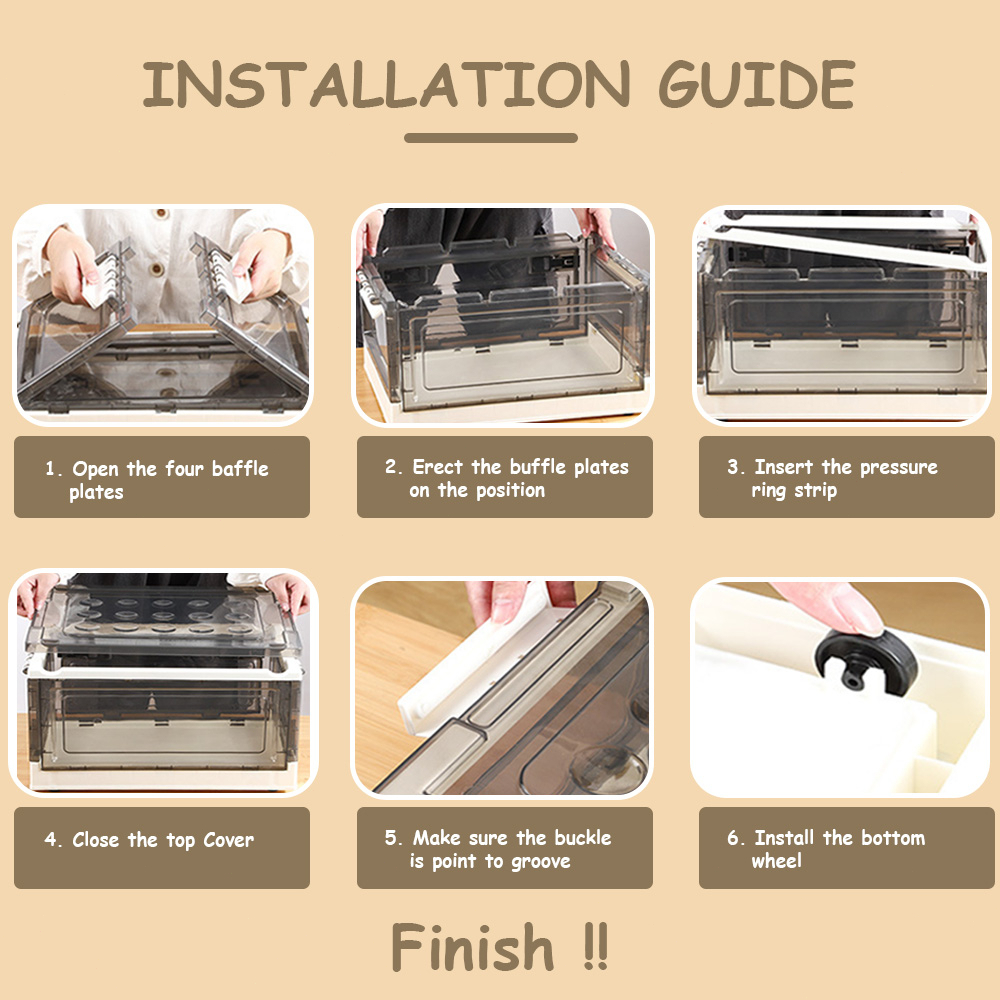 INSTALLATION GUIDE

1. Open the four baffle plates

2. Erect the buffle plates on the position

3. Insert the pressure ring strip

4. Close the top Cover

5. Make sure the buckle is point to groove

6. Install the bottom wheel

Finish !!