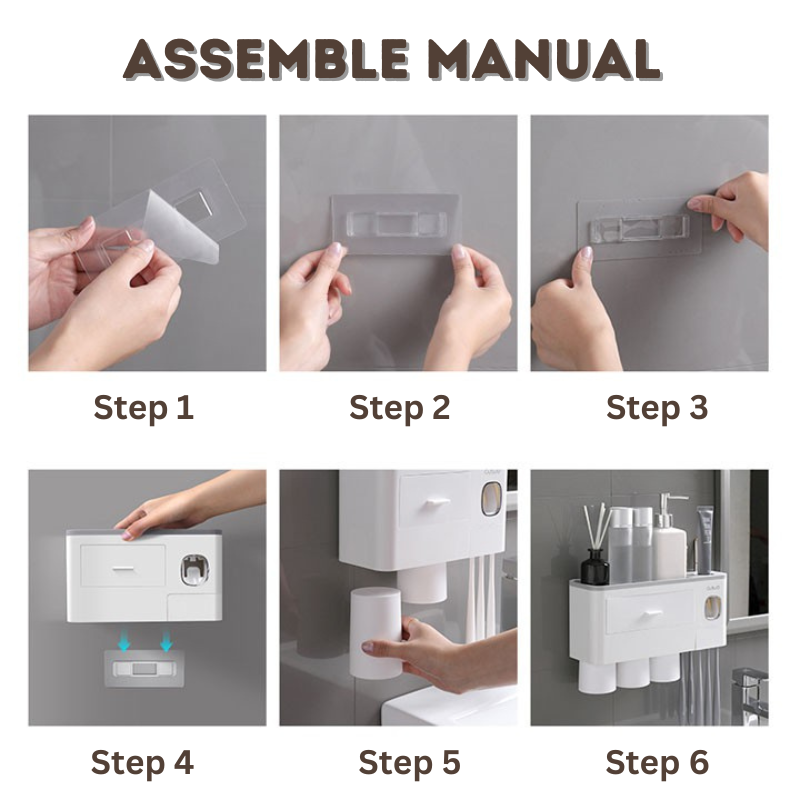 ASSEMBLE MANUAL

Step 1

Step 2

Step 3

Step 4

Step 5

Step 6