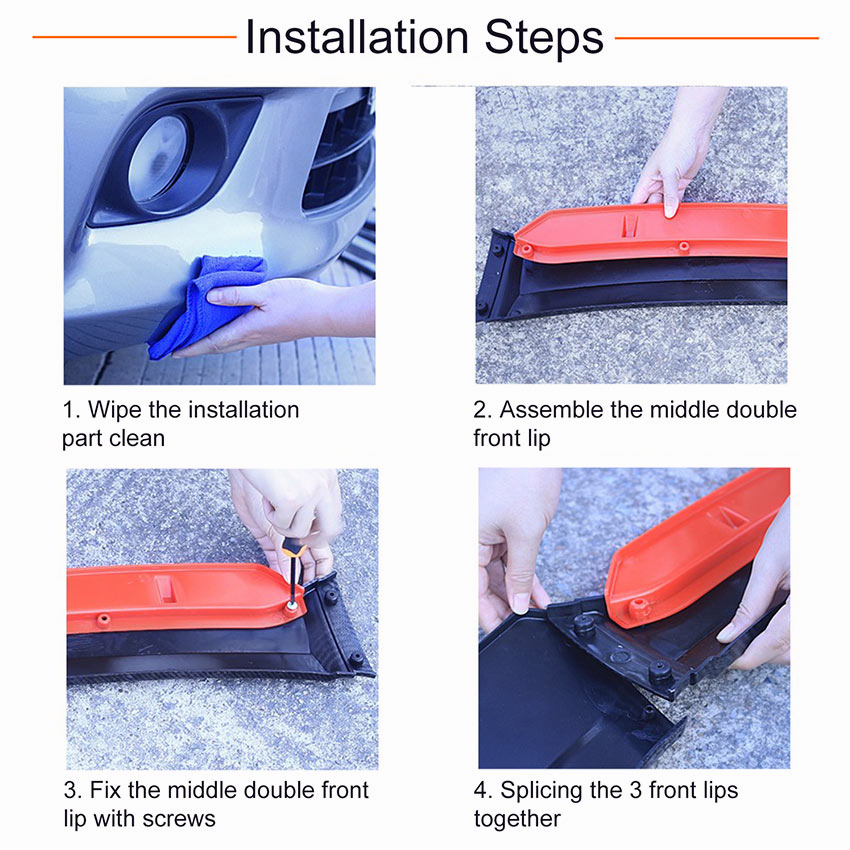 Installation Steps

1. Wipe the installation part clean

2. Assemble the middle double front lip

3. Fix the middle double front lip with screws

4. Splicing the 3 front lips together