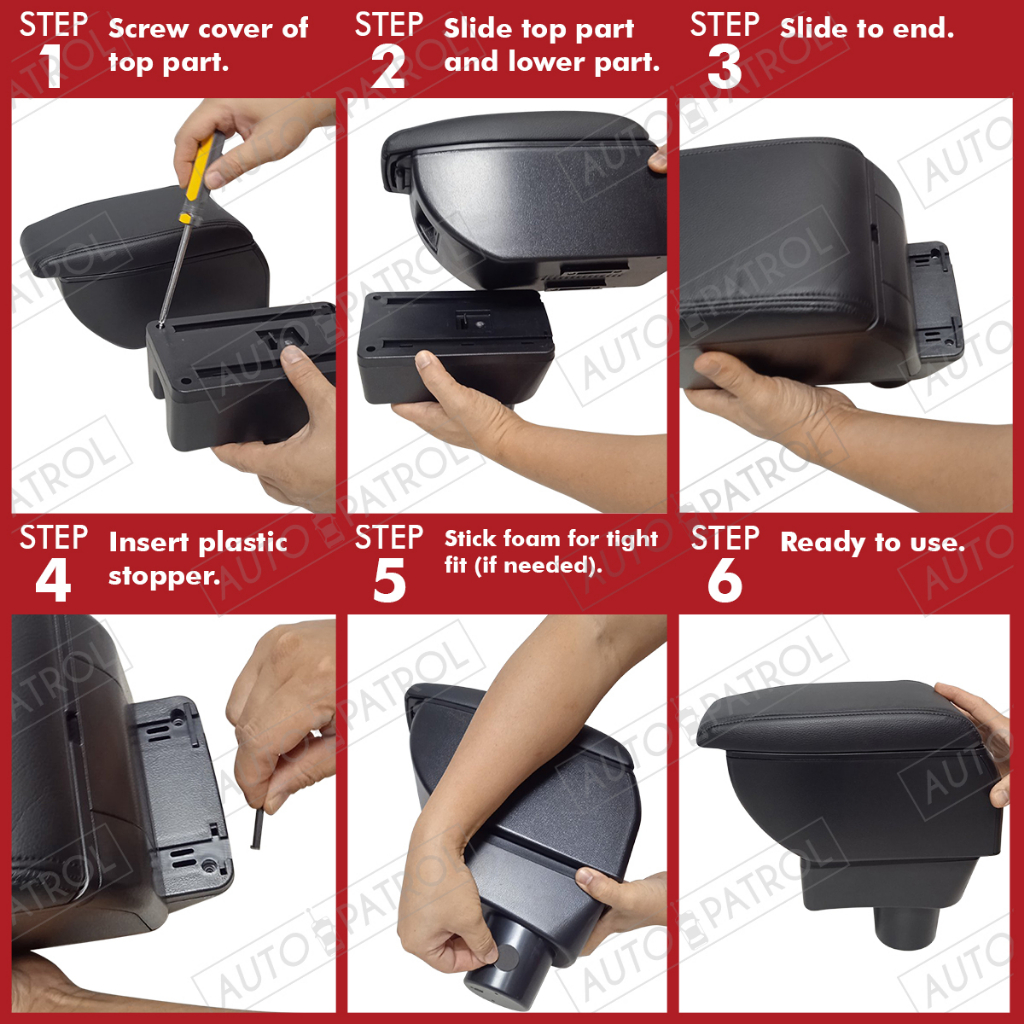 STEP 1 Screw cover of top part.

STEP 2 Slide top part and lower part.

STEP 3 Slide to end.

STEP 4 Insert plastic stopper.

STEP 5 Stick foam for tight fit (if needed).

STEP 6 Ready to use.

AUTO PATROL