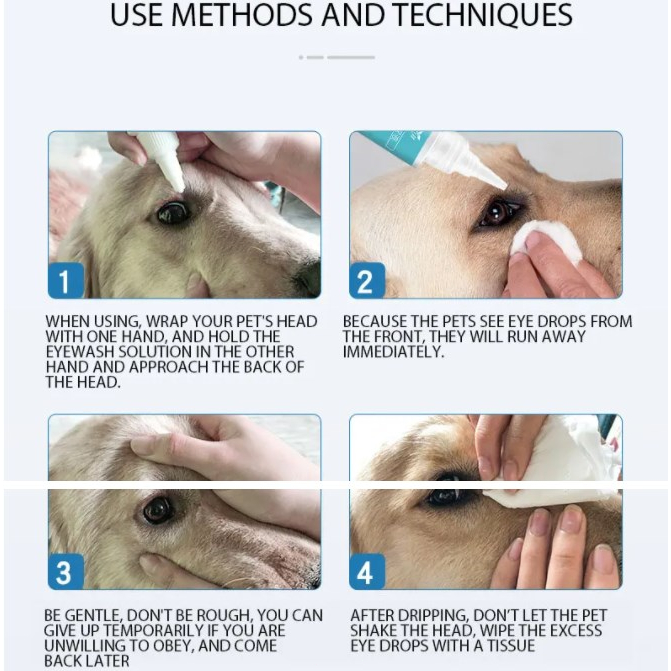 USE METHODS AND TECHNIQUES

1

WHEN USING, WRAP YOUR PET'S HEAD WITH ONE HAND, AND HOLD THE EYEWASH SOLUTION IN THE OTHER HAND AND APPROACH THE BACK OF THE HEAD.

2

BECAUSE THE PETS SEE EYE DROPS FROM THE FRONT, THEY WILL RUN AWAY IMMEDIATELY.

3

BE GENTLE, DON'T BE ROUGH, YOU CAN GIVE UP TEMPORARILY IF YOU ARE UNWILLING TO OBEY, AND COME BACK LATER

4

AFTER DRIPPING, DON'T LET THE PET SHAKE THE HEAD, WIPE THE EXCESS EYE DROPS WITH A TISSUE