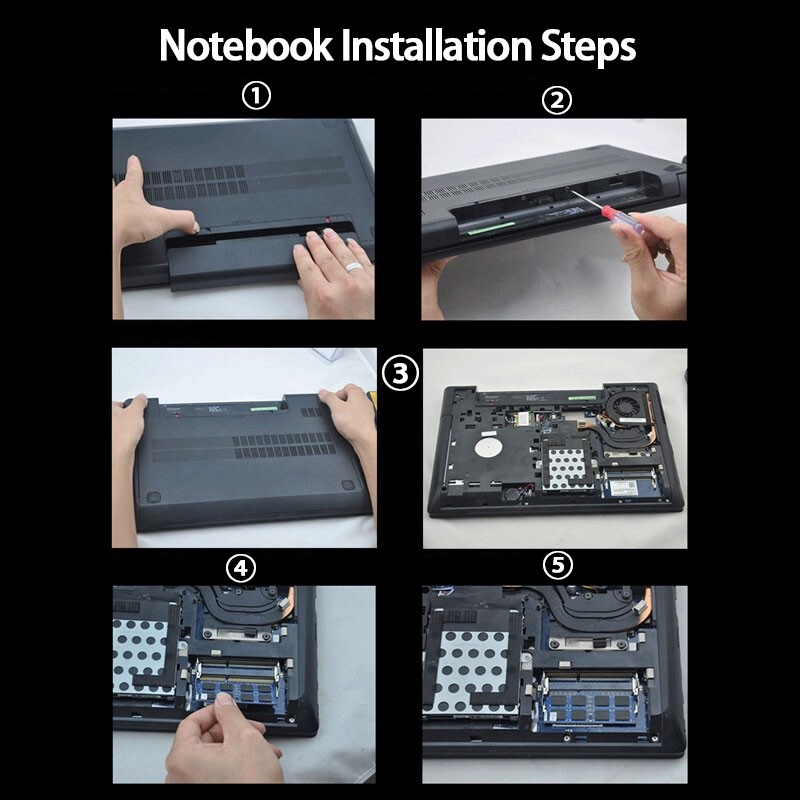 Notebook Installation Steps

①

②

③

④

⑤