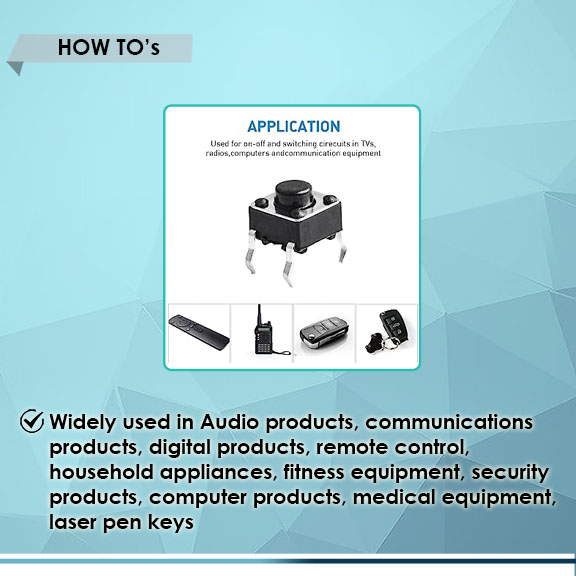 HOW TO's

APPLICATION

Used for on-off and switching cirecuits in TVs, radios,computers andcommunication equipment

Widely used in Audio products, communications products, digital products, remote control, household appliances, fitness equipment, security products, computer products, medical equipment, laser pen keys