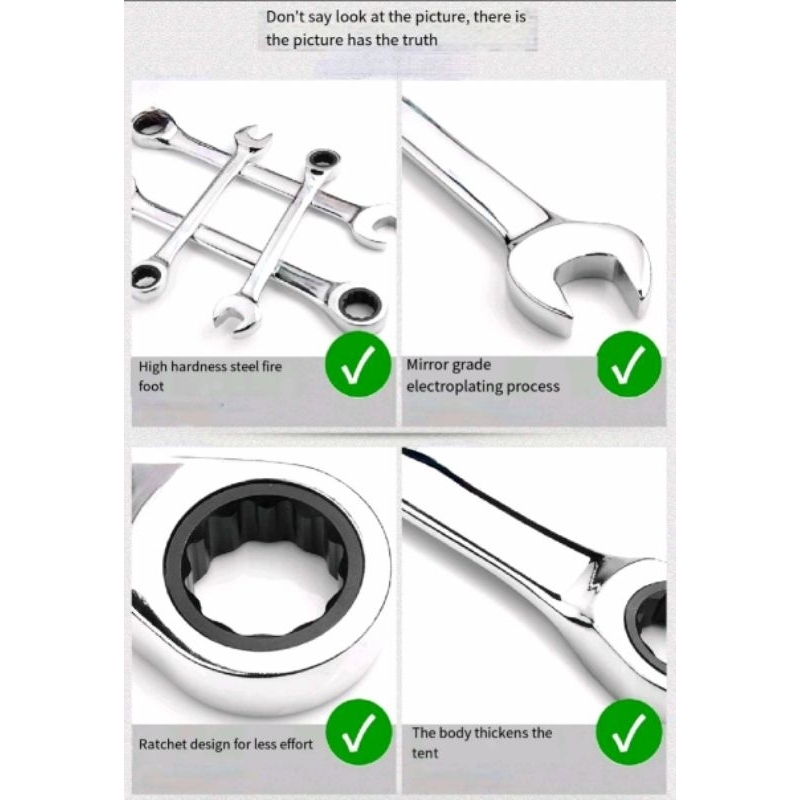 Don't say look at the picture, there is the picture has the truth

High hardness steel fire foot

Mirror grade electroplating process

Ratchet design for less effort

The body thickens the tent