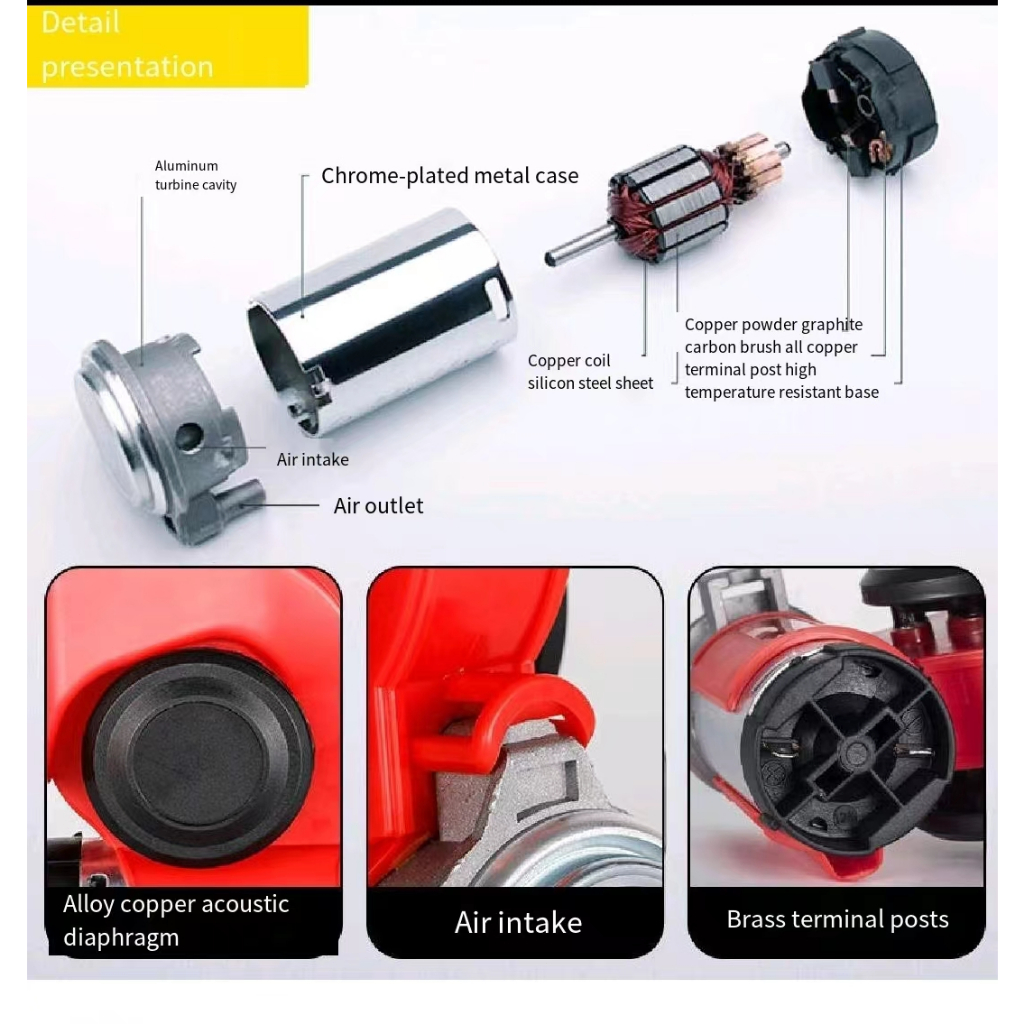 Detail presentation

Aluminum turbine cavity

Chrome-plated metal case

Copper coil silicon steel sheet

Copper powder graphite carbon brush all copper terminal post high temperature resistant base

Air intake

Air outlet

Alloy copper acoustic diaphragm

Air intake

Brass terminal posts