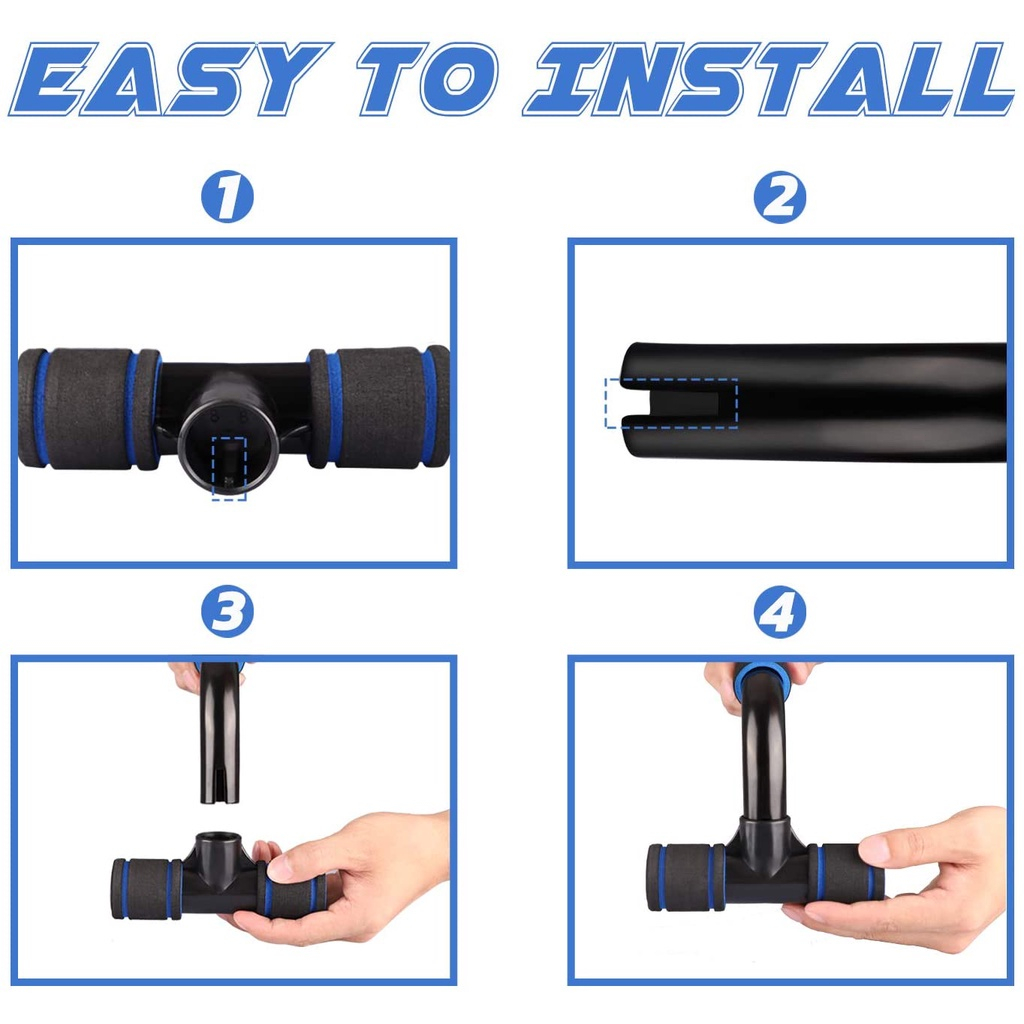 EASY TO INSTALL

1

2

3

4