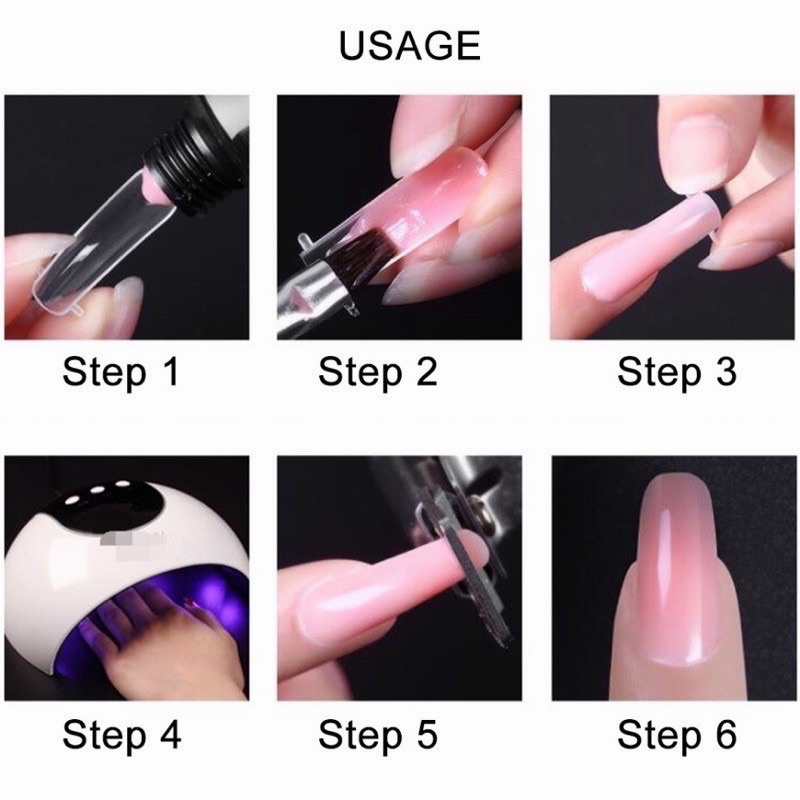 USAGE

Step 1

Step 2

Step 3

Step 4

Step 5

Step 6