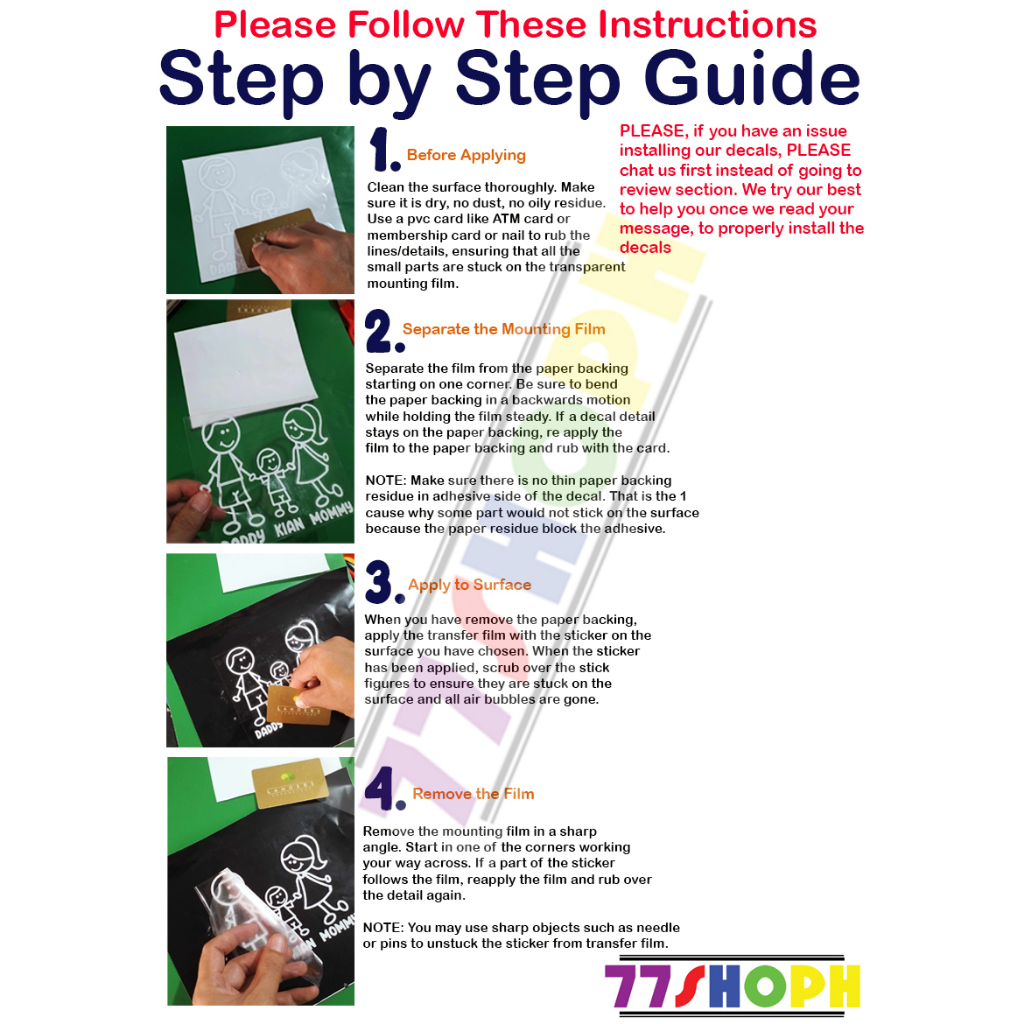 Please Follow These Instructions
Step by Step Guide

1. Before Applying

Clean the surface thoroughly. Make sure it is dry, no dust, no oily residue. Use a pvc card like ATM card or membership card or nail to rub the lines/details, ensuring that all the small parts are stuck on the transparent mounting film.

PLEASE, if you have an issue installing our decals, PLEASE chat us first instead of going to review section. We try our best to help you once we read your message, to properly install the decals

2. Separate the Mounting Film

Separate the film from the paper backing starting on one corner. Be sure to bend the paper backing in a backwards motion while holding the film steady. If a decal detail stays on the paper backing, re apply the film to the paper backing and rub with the card.

NOTE: Make sure there is no thin paper backing residue in adhesive side of the decal. That is the 1 cause why some part would not stick on the surface because the paper residue block the adhesive.

DADDY KIAN MOMMY

3. Apply to Surface

When you have remove the paper backing, apply the transfer film with the sticker on the surface you have chosen. When the sticker has been applied, scrub over the stick figures to ensure they are stuck on the surface and all air bubbles are gone.

DADDY

4. Remove the Film

Remove the mounting film in a sharp angle. Start in one of the corners working your way across. If a part of the sticker follows the film, reapply the film and rub over the detail again.

NOTE: You may use sharp objects such as needle or pins to unstuck the sticker from transfer film.

MOMMY

77SHOPH

77SHOPH