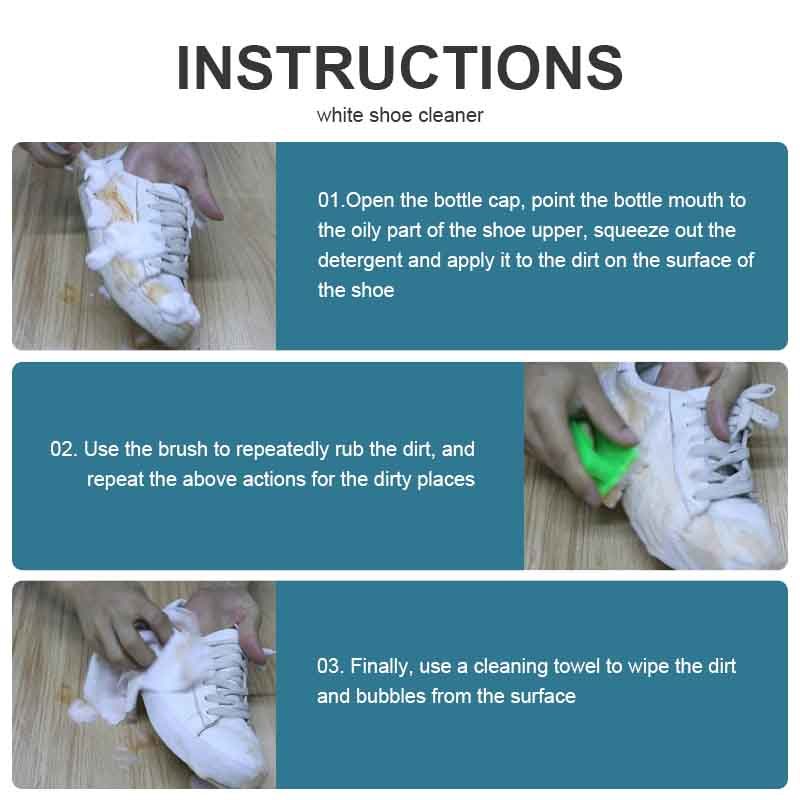 INSTRUCTIONS

white shoe cleaner

01.Open the bottle cap, point the bottle mouth to the oily part of the shoe upper, squeeze out the detergent and apply it to the dirt on the surface of the shoe

02. Use the brush to repeatedly rub the dirt, and repeat the above actions for the dirty places

03. Finally, use a cleaning towel to wipe the dirt and bubbles from the surface