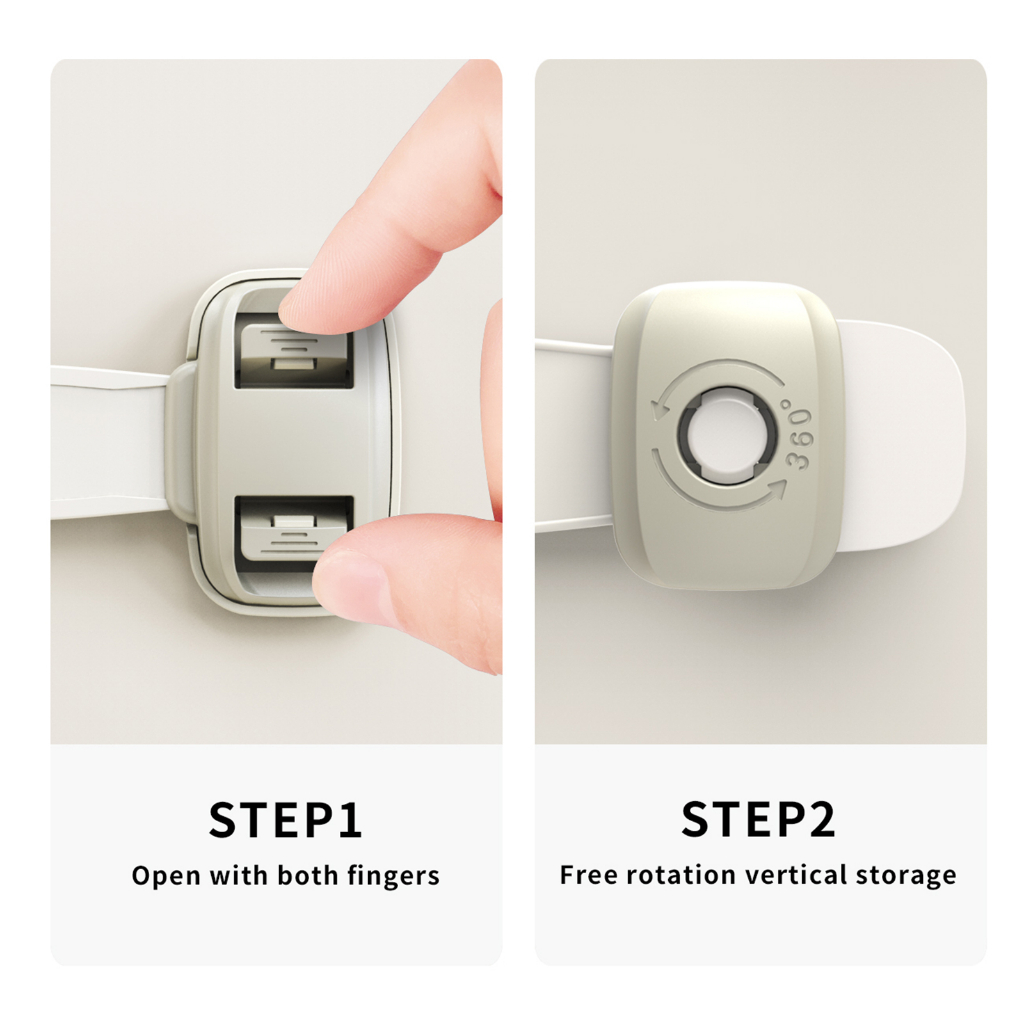 STEP1
Open with both fingers

360°

STEP2
Free rotation vertical storage