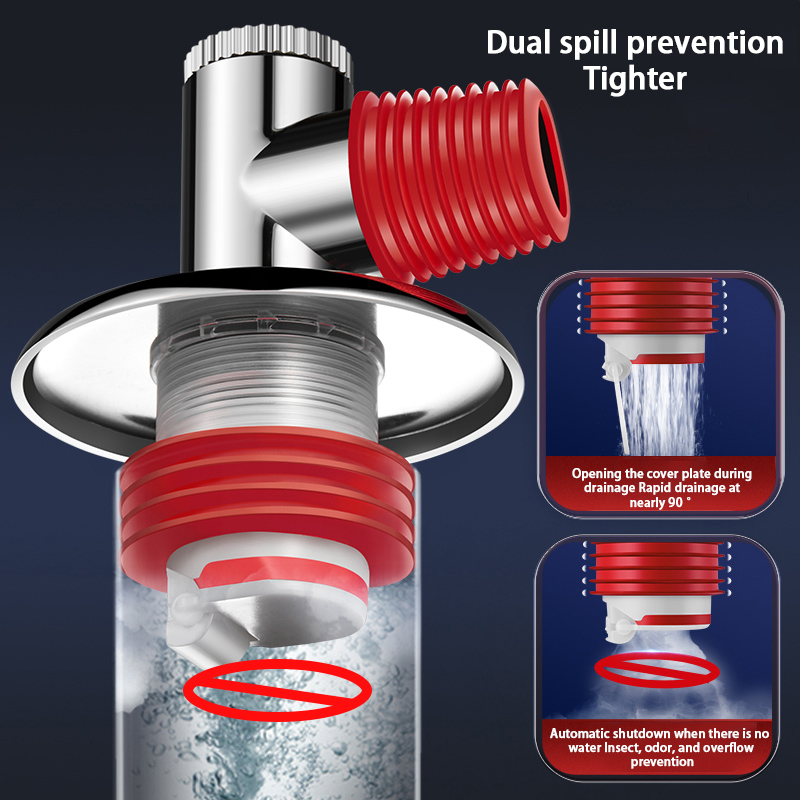 Dual spill prevention
Tighter

Opening the cover plate during drainage Rapid drainage at nearly 90 °

Automatic shutdown when there is no water Insect, odor, and overflow prevention