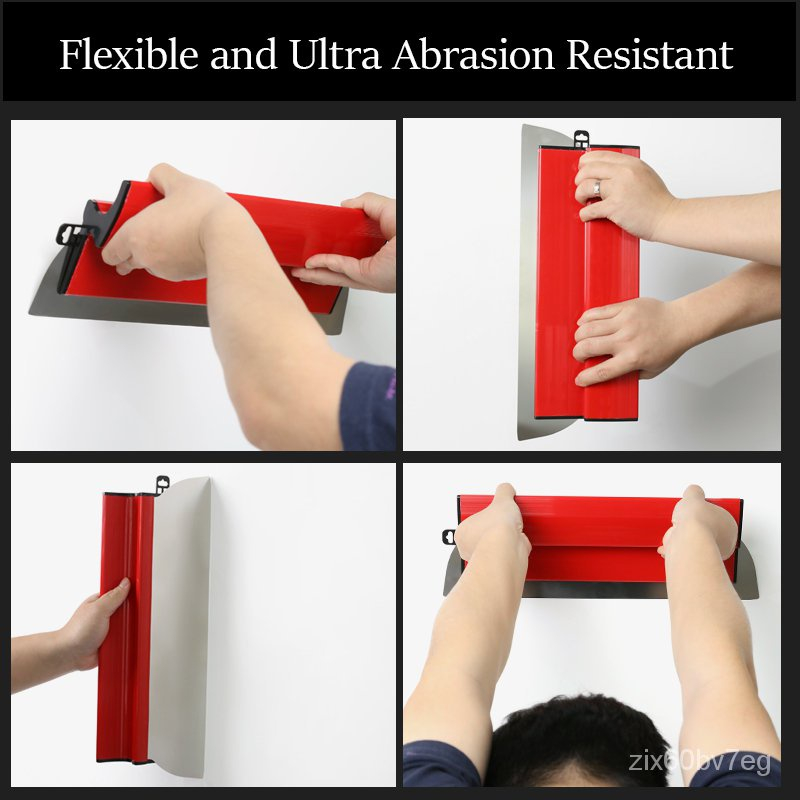 Flexible and Ultra Abrasion Resistant

zix60bv7eg