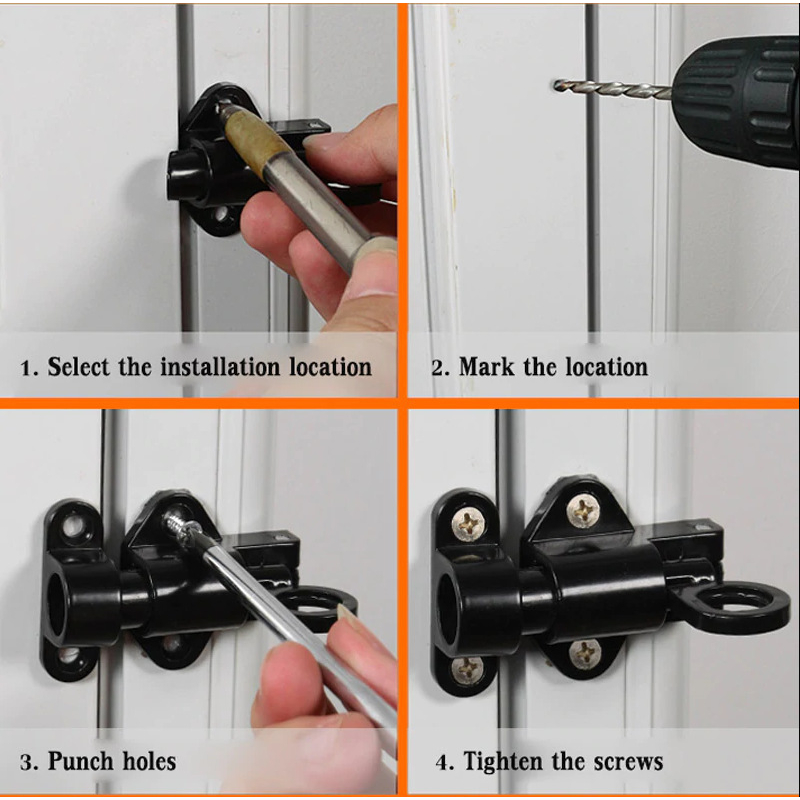 1. Select the installation location

2. Mark the location

3. Punch holes

4. Tighten the screws