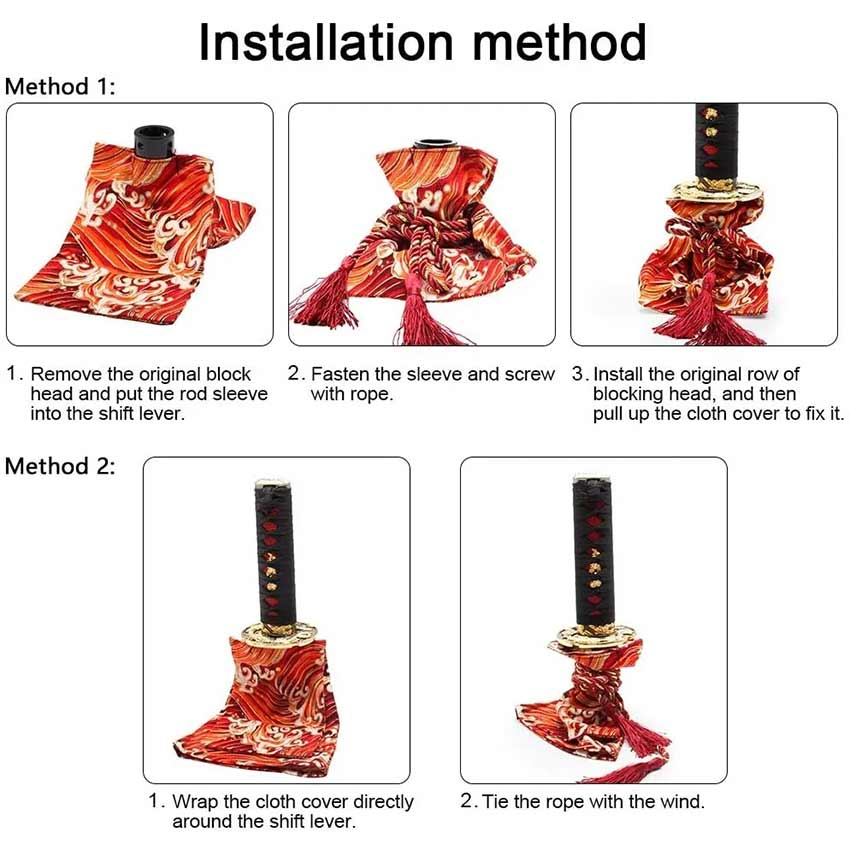 Installation method

Method 1:

1. Remove the original block head and put the rod sleeve into the shift lever.

2. Fasten the sleeve and screw with rope.

3. Install the original row of blocking head, and then pull up the cloth cover to fix it.

Method 2:

1. Wrap the cloth cover directly around the shift lever.

2. Tie the rope with the wind.