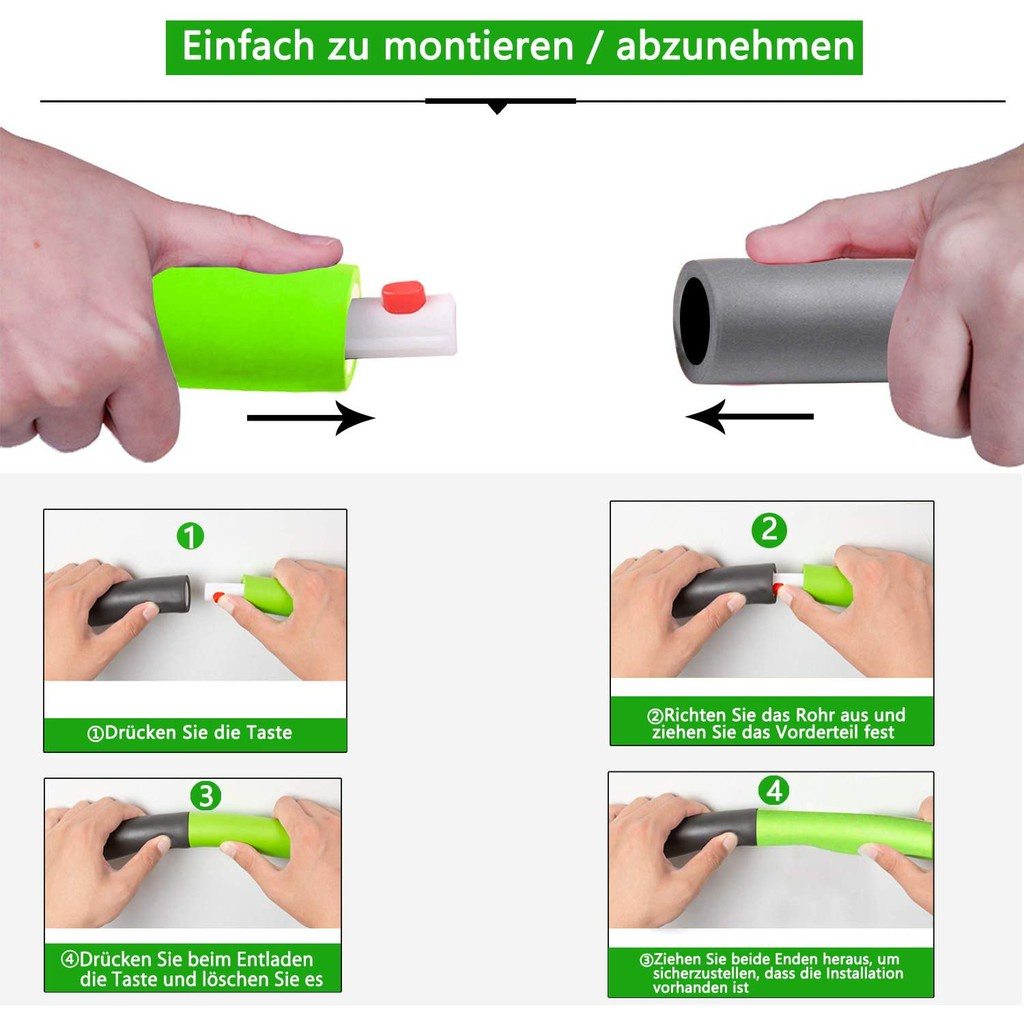 Einfach zu montieren / abzunehmen

1

①Drücken Sie die Taste

2

②Richten Sie das Rohr aus und ziehen Sie das Vorderteil fest

3

④Drücken Sie beim Entladen die Taste und löschen Sie es

4

③Ziehen Sie beide Enden heraus, um sicherzustellen, dass die Installation vorhanden ist