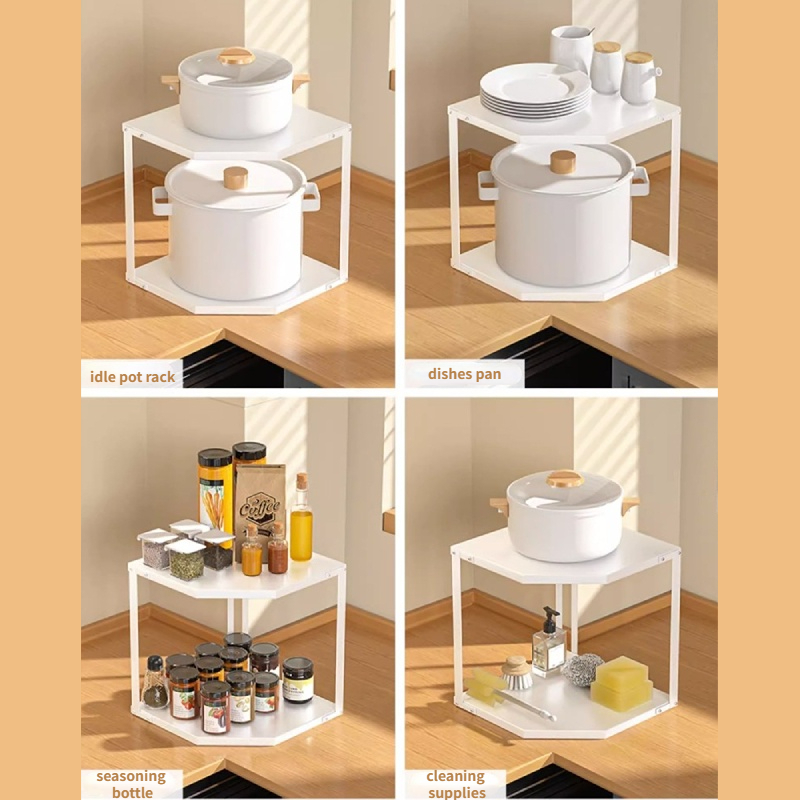 idle pot rack

dishes pan

Coffee

seasoning bottle

cleaning supplies