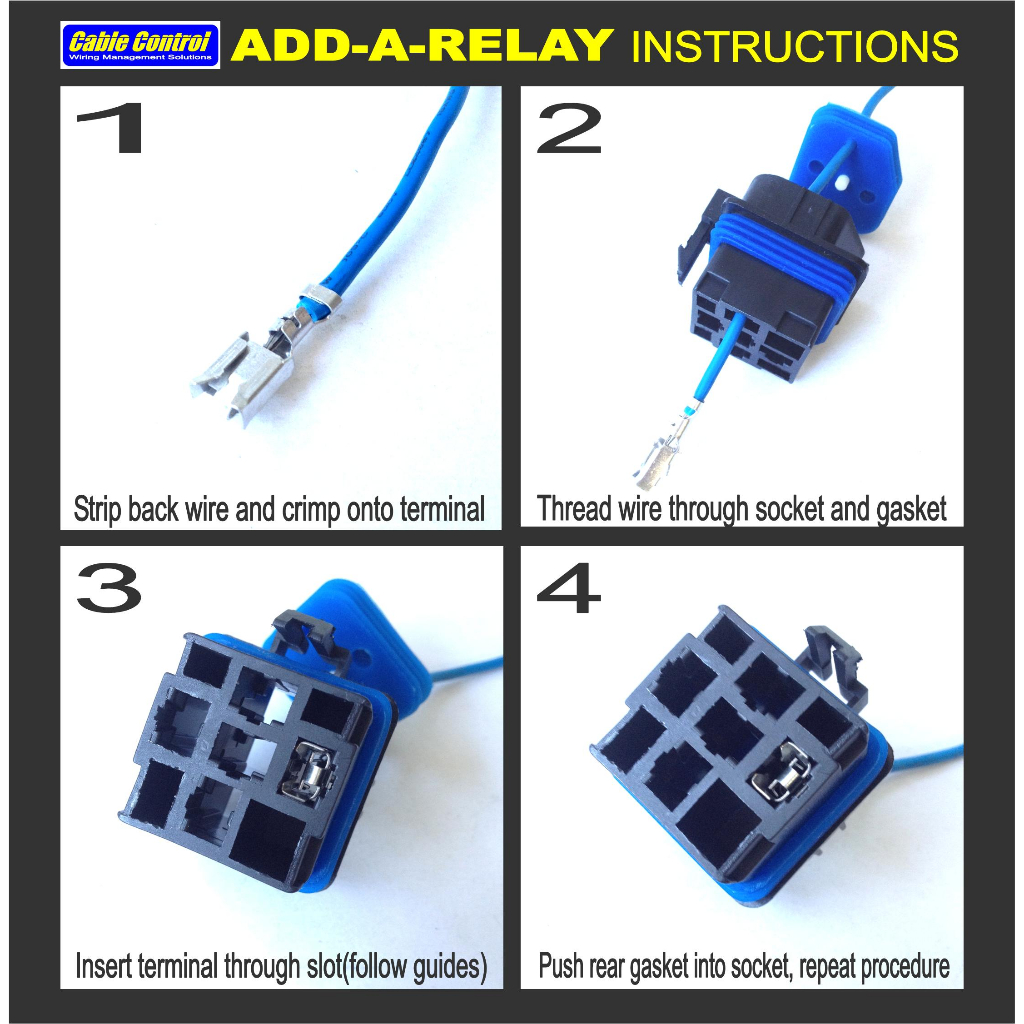 Cable Control
Wiring Management Solutions

ADD-A-RELAY INSTRUCTIONS

1

Strip back wire and crimp onto terminal

2

Thread wire through socket and gasket

3

Insert terminal through slot(follow guides)

4

Push rear gasket into socket, repeat procedure