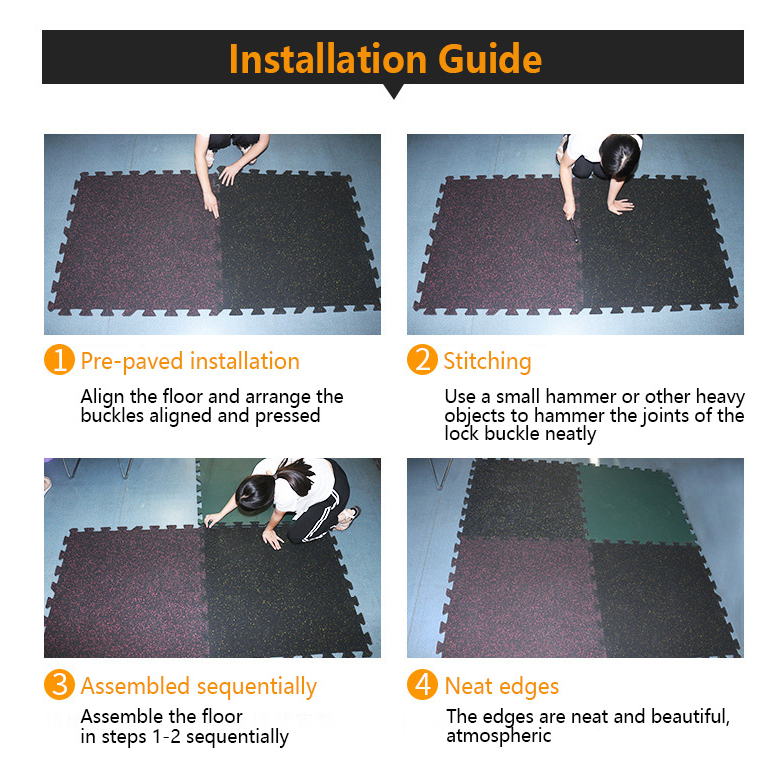 Installation Guide

1 Pre-paved installation

Align the floor and arrange the buckles aligned and pressed

2 Stitching

Use a small hammer or other heavy objects to hammer the joints of the lock buckle neatly

3 Assembled sequentially

Assemble the floor in steps 1-2 sequentially

4 Neat edges

The edges are neat and beautiful, atmospheric