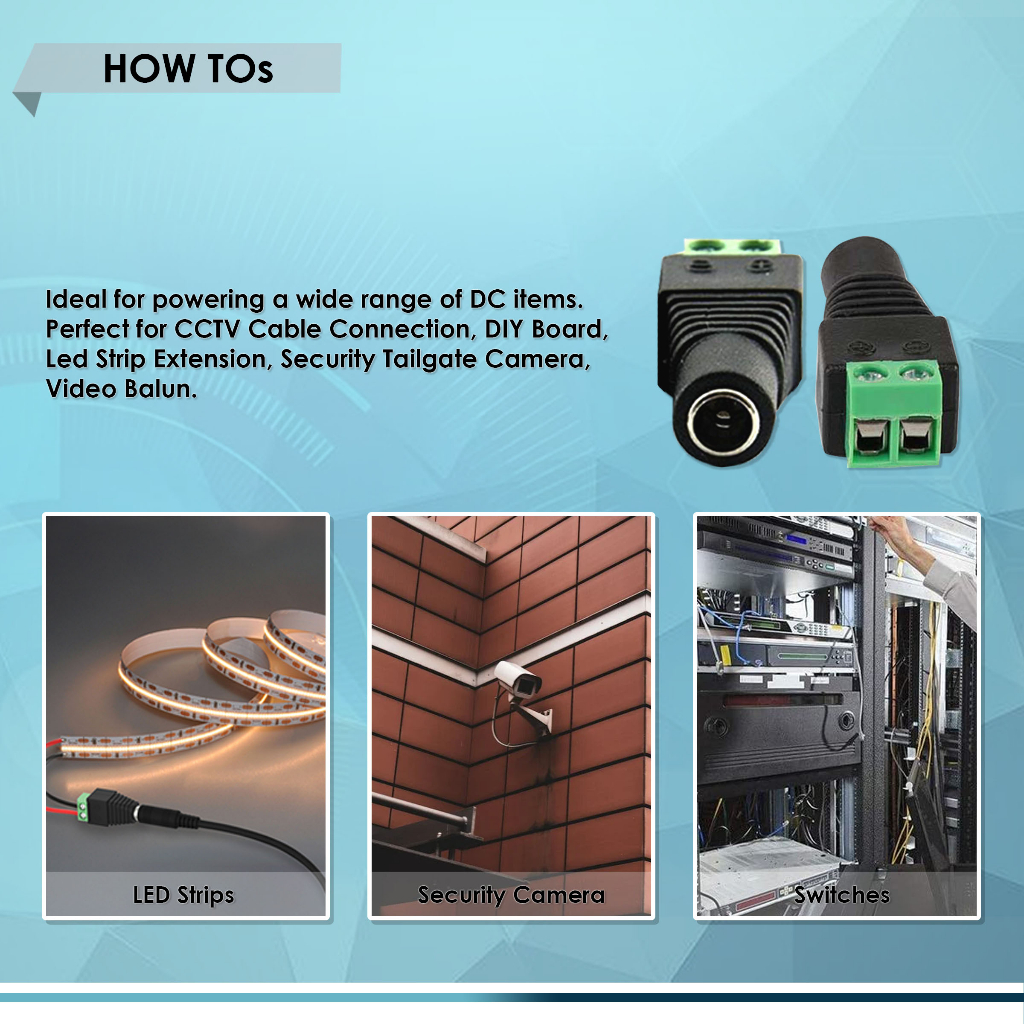 HOW TOs

Ideal for powering a wide range of DC items. Perfect for CCTV Cable Connection, DIY Board, Led Strip Extension, Security Tailgate Camera, Video Balun.

LED Strips

Security Camera

Switches