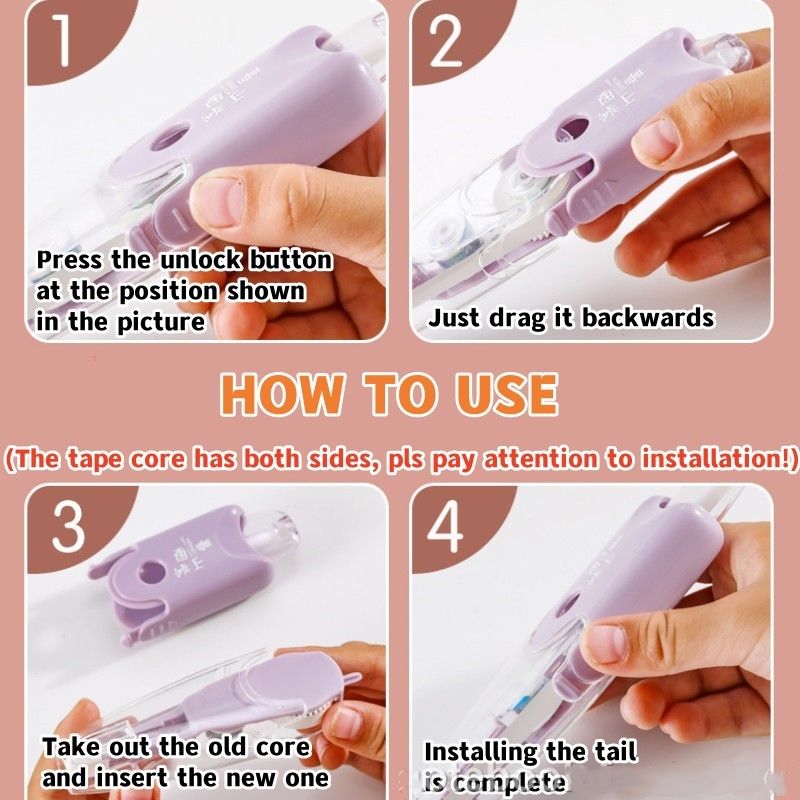 1

Press the unlock button at the position shown in the picture

2

Just drag it backwards

HOW TO USE

(The tape core has both sides, pls pay attention to installation!)

3

Take out the old core and insert the new one

4

Installing the tail is complete