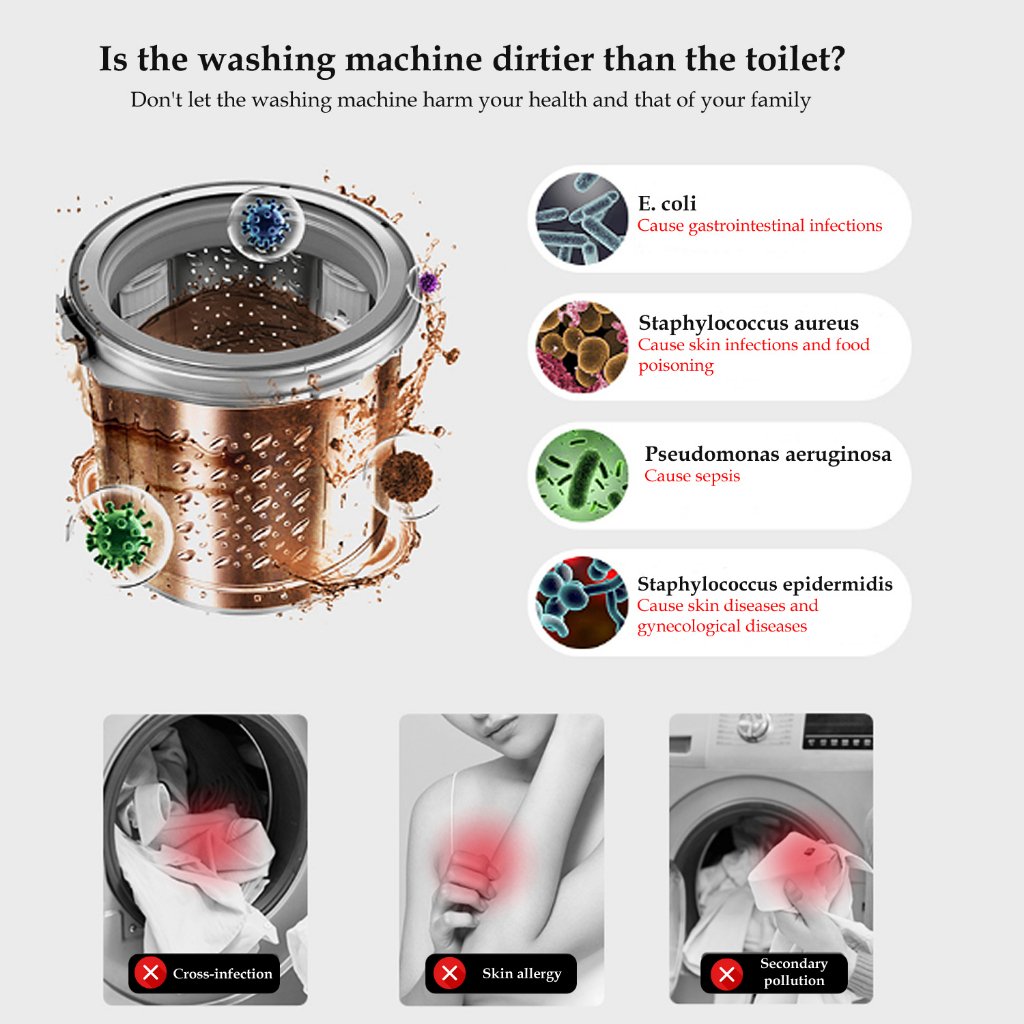 Is the washing machine dirtier than the toilet?

Don't let the washing machine harm your health and that of your family

E. coli
Cause gastrointestinal infections

Staphylococcus aureus
Cause skin infections and food poisoning

Pseudomonas aeruginosa
Cause sepsis

Staphylococcus epidermidis
Cause skin diseases and gynecological diseases

Cross-infection

Skin allergy

Secondary pollution