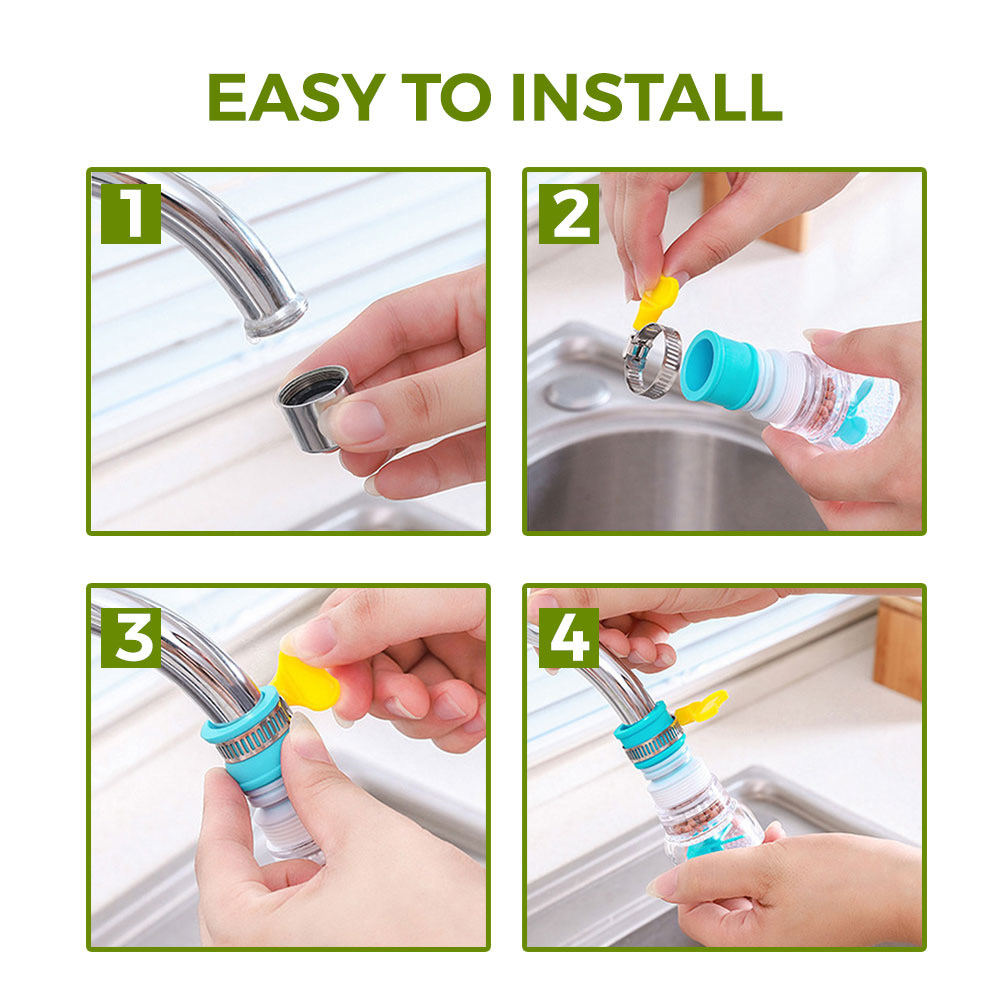 EASY TO INSTALL

1

2

3

4