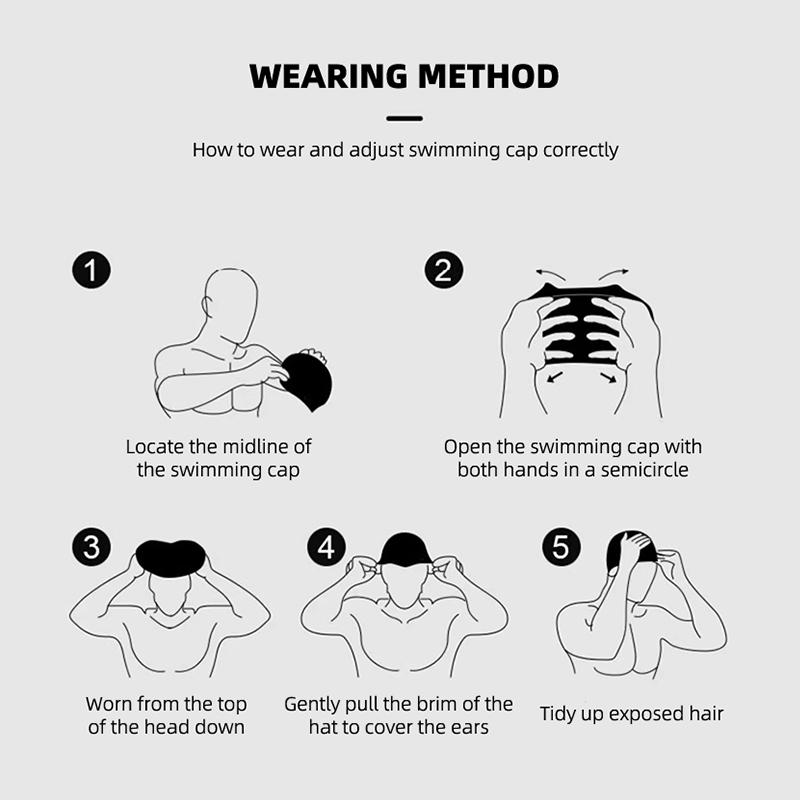 WEARING METHOD

How to wear and adjust swimming cap correctly

1

Locate the midline of the swimming cap

2

Open the swimming cap with both hands in a semicircle

3

Worn from the top of the head down

4

Gently pull the brim of the hat to cover the ears

5

Tidy up exposed hair