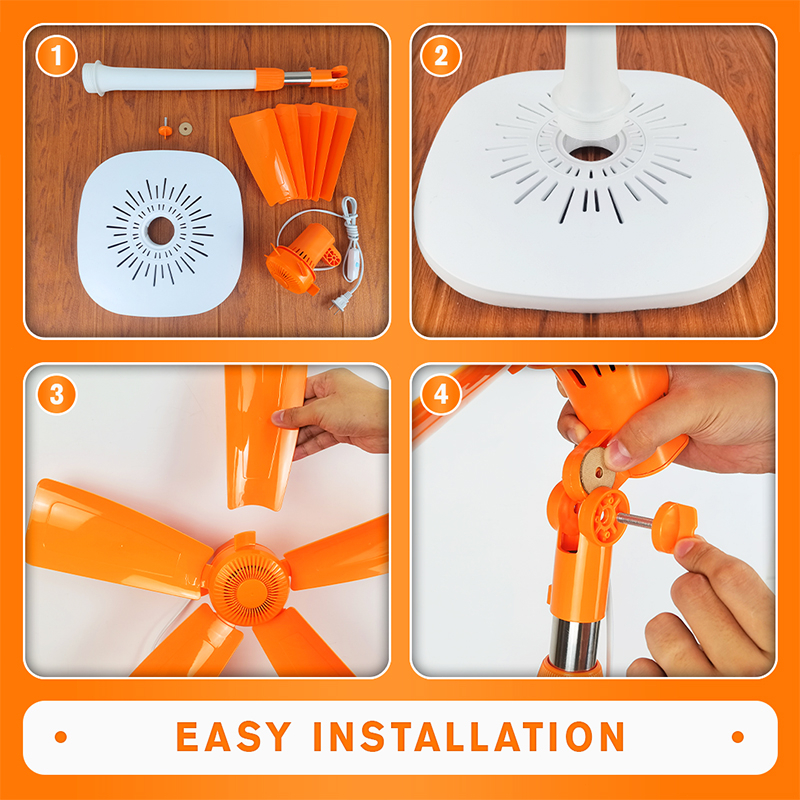 1

2

3

4

EASY INSTALLATION