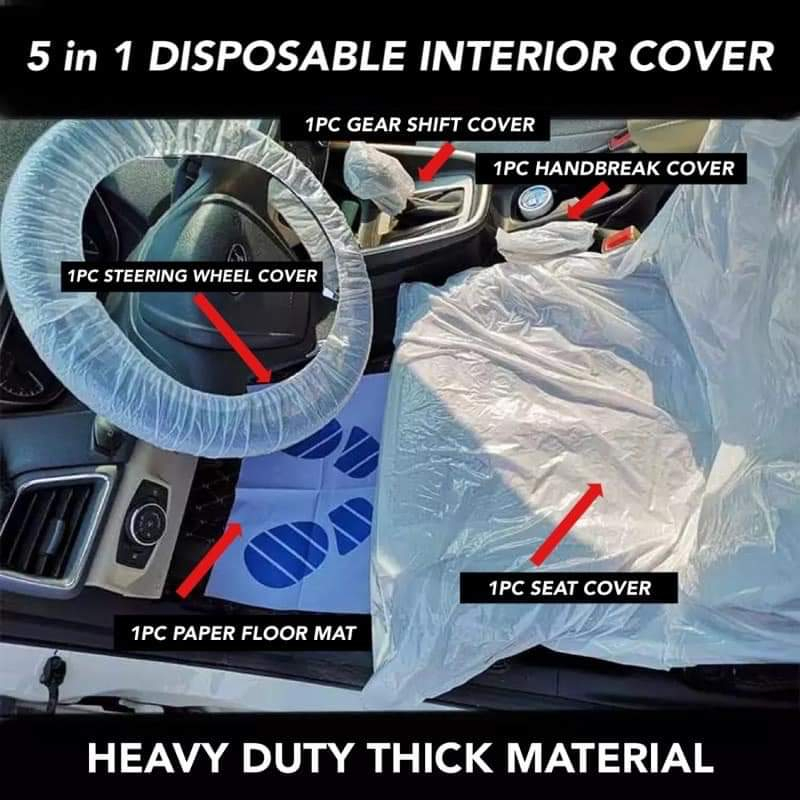 5 in 1 DISPOSABLE INTERIOR COVER

1PC GEAR SHIFT COVER

1PC HANDBREAK COVER

1PC STEERING WHEEL COVER

1PC SEAT COVER

1PC PAPER FLOOR MAT

HEAVY DUTY THICK MATERIAL