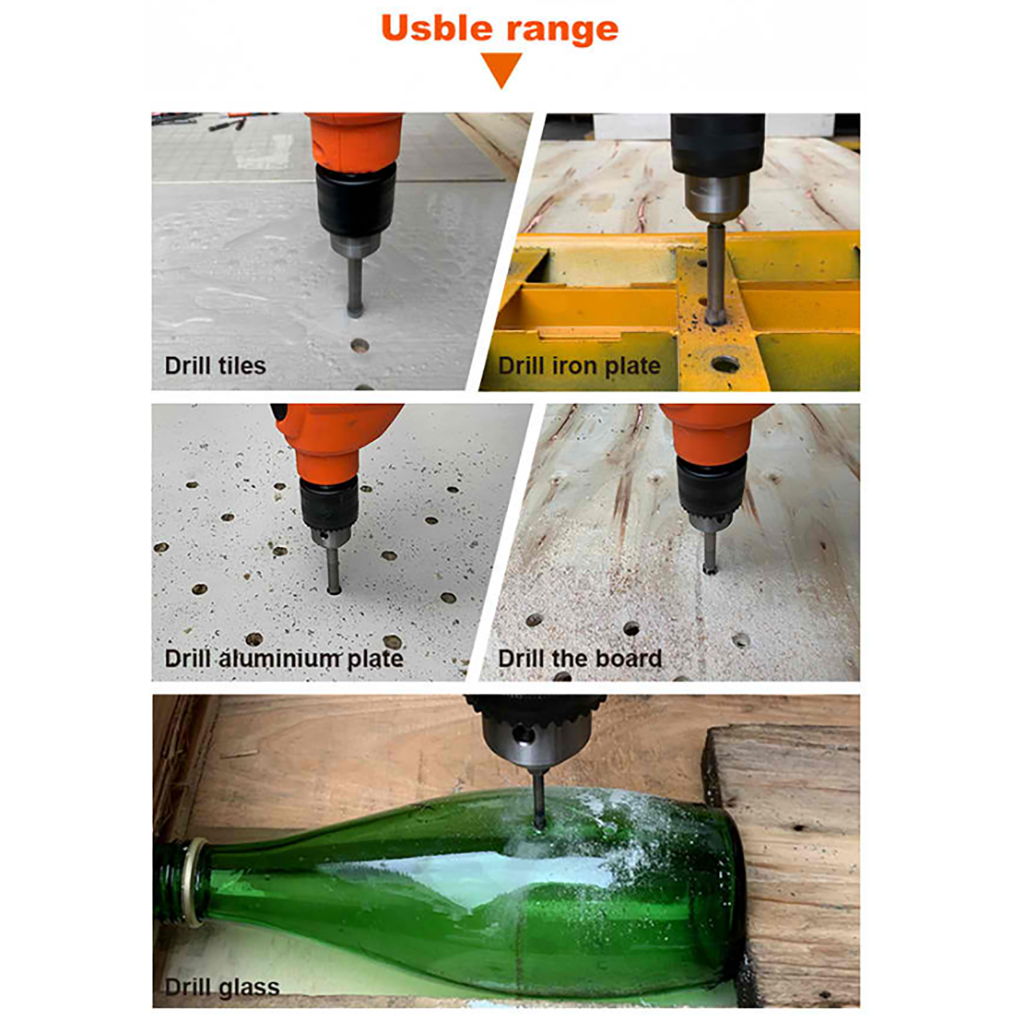 Usble range

Drill tiles

Drill iron plate

Drill aluminium plate

Drill the board

Drill glass