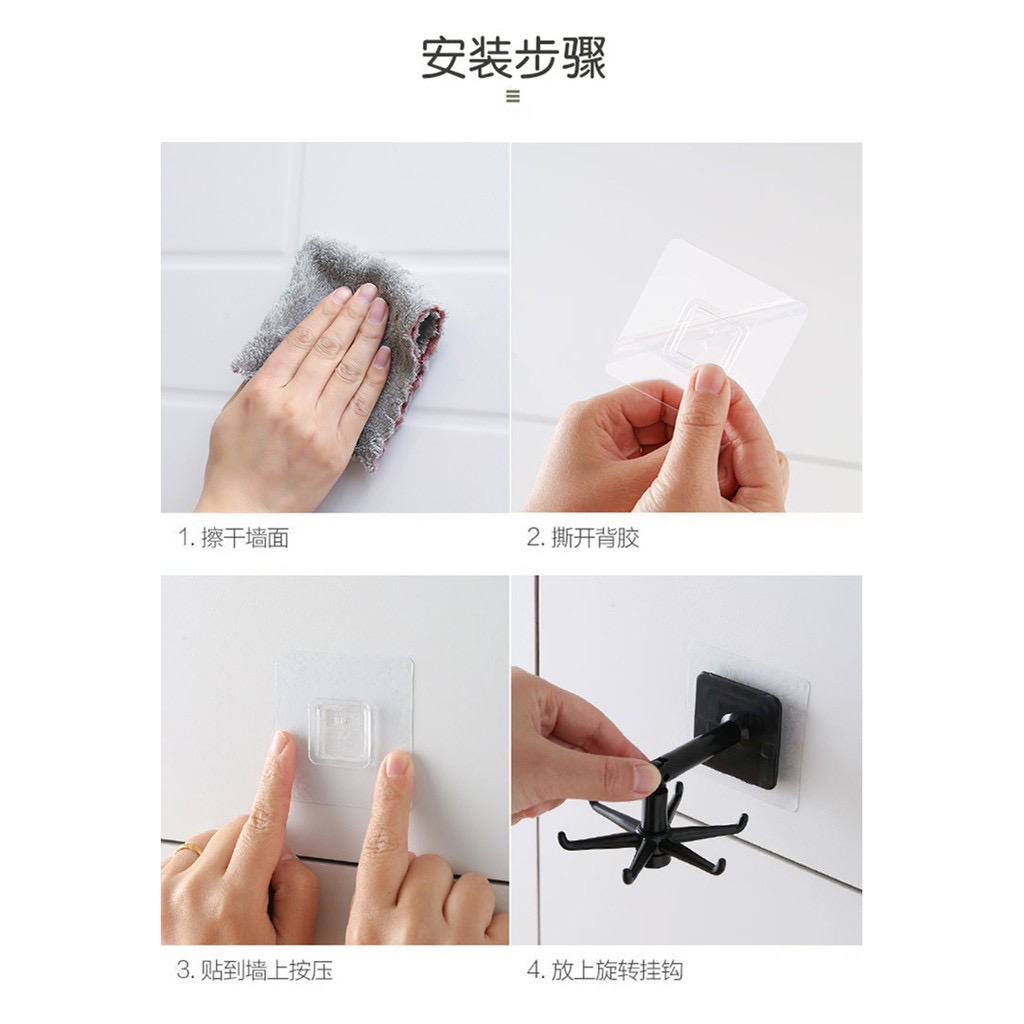 安装步骤

1. 擦干墙面

2. 撕开背胶

3. 贴到墙上按压

4. 放上旋转挂钩