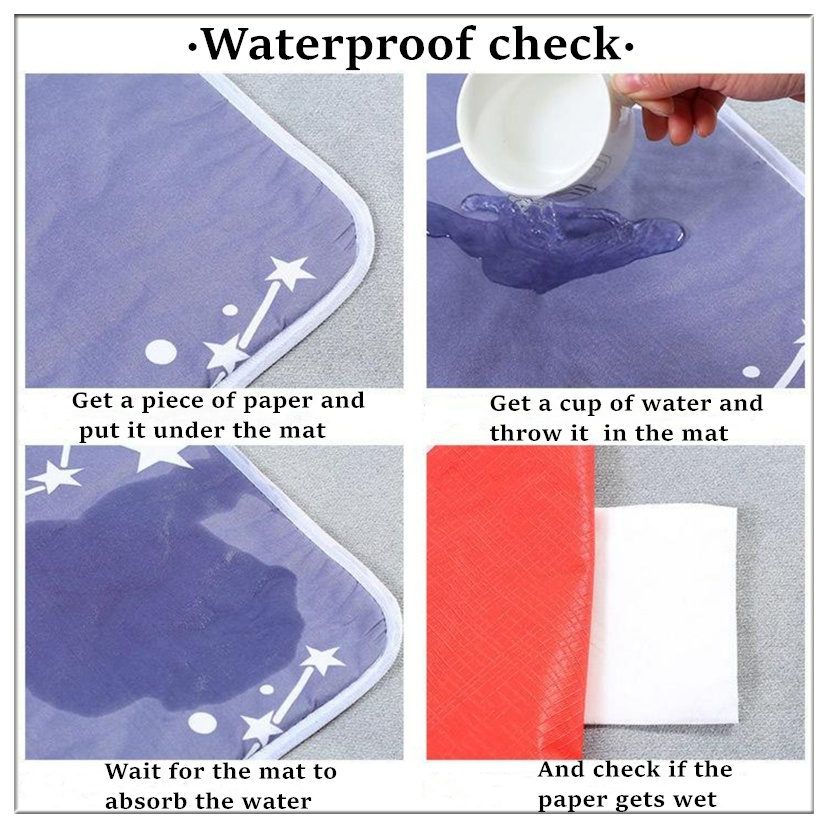 ·Waterproof check·

Get a piece of paper and put it under the mat

Get a cup of water and throw it in the mat

Wait for the mat to absorb the water

And check if the paper gets wet