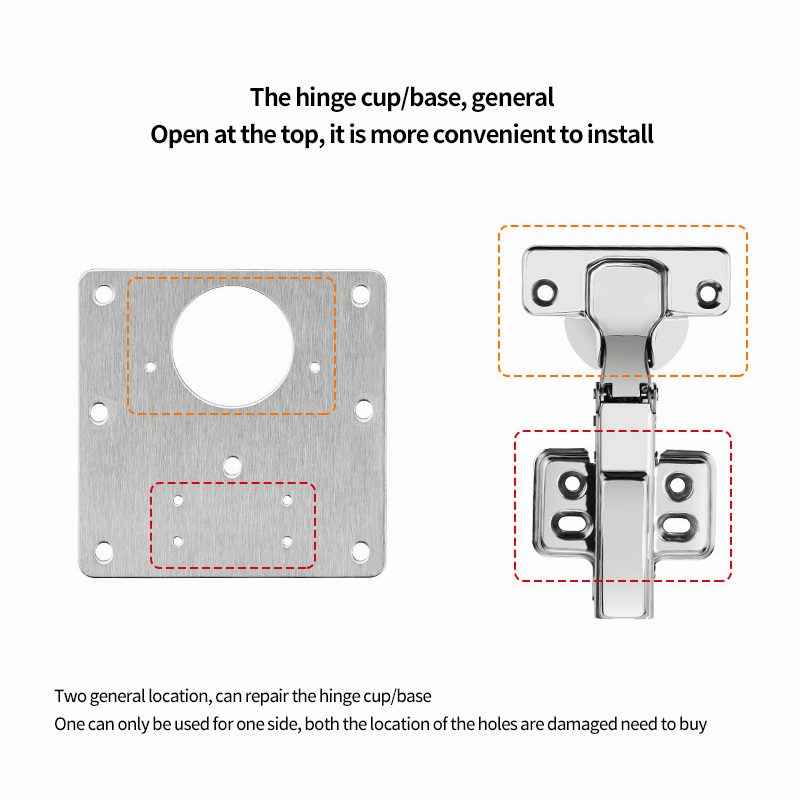 The hinge cup/base, general
Open at the top, it is more convenient to install

Two general location, can repair the hinge cup/base
One can only be used for one side, both the location of the holes are damaged need to buy